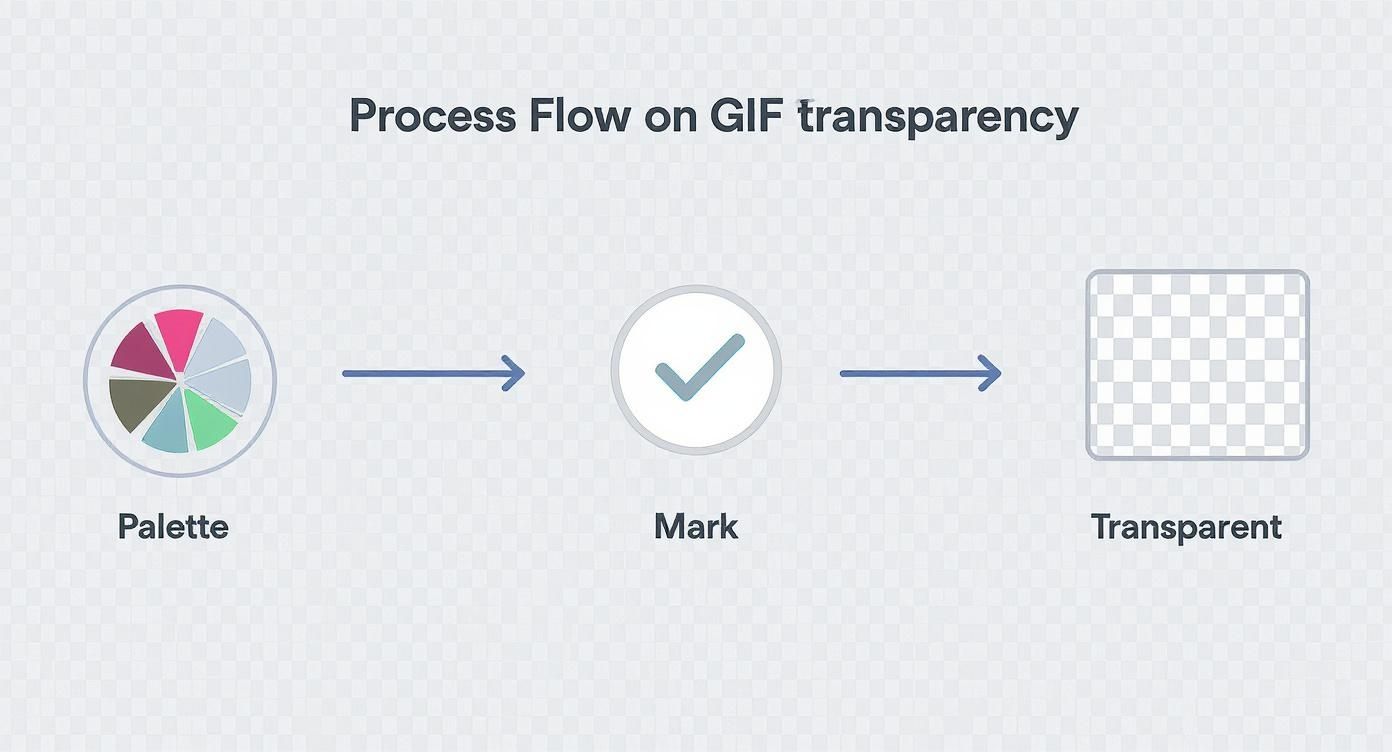 Process Flow on GIF transparency

Palette

Mark

Transparent