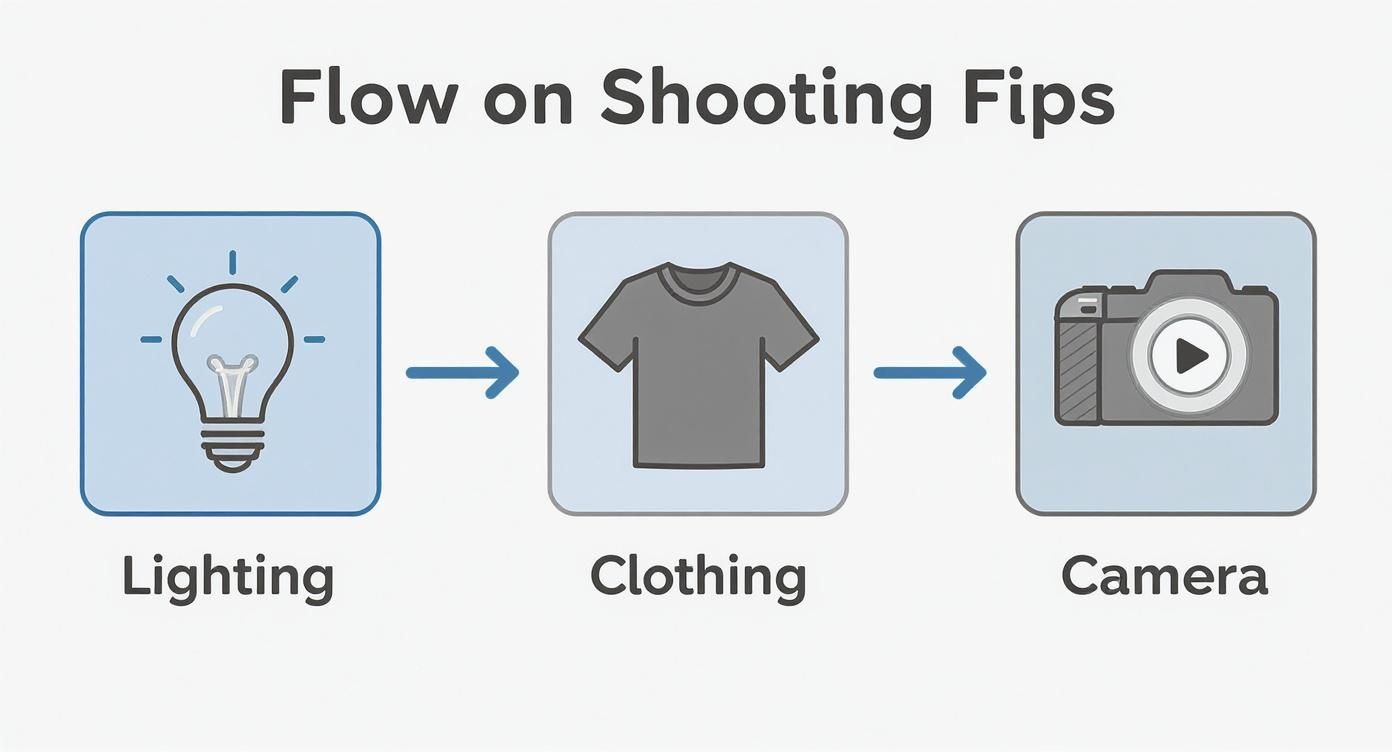 Flow on Shooting Fips

Lighting

Clothing

Camera