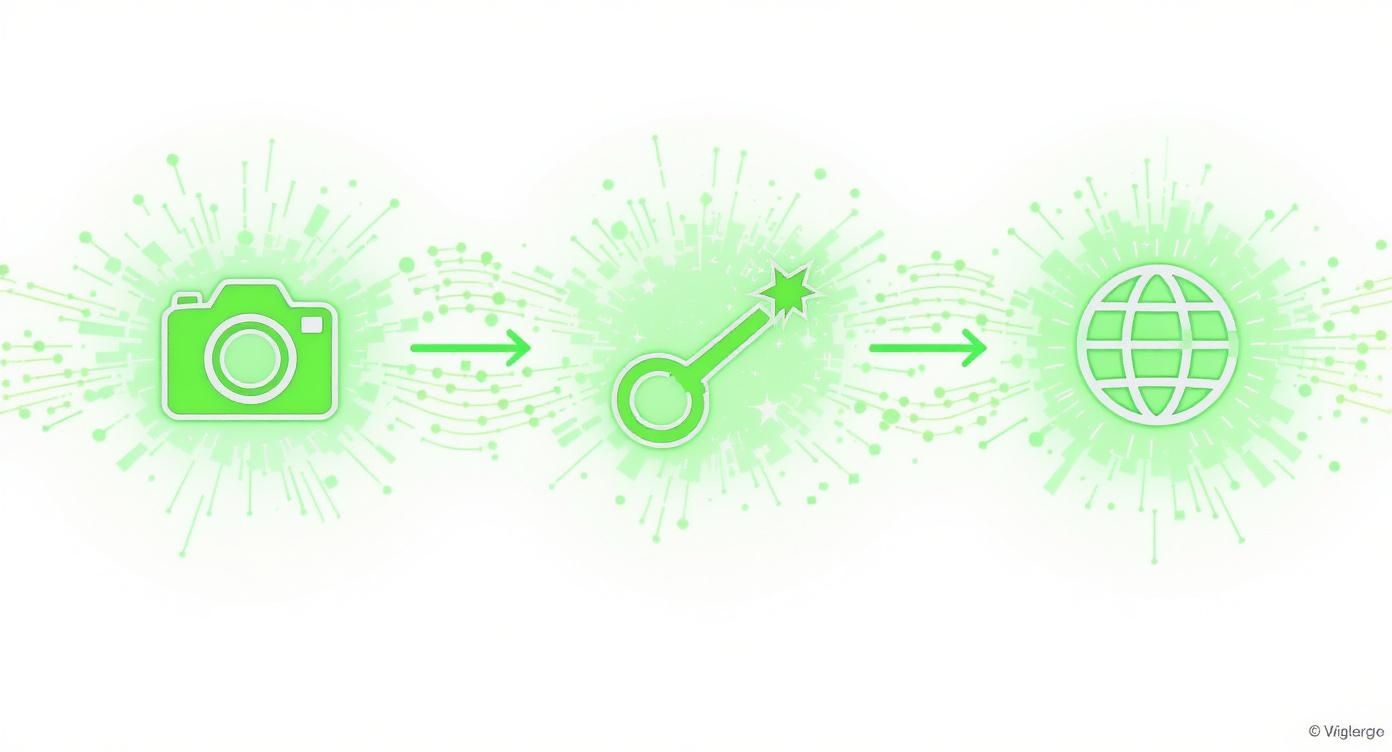 © Viglergo