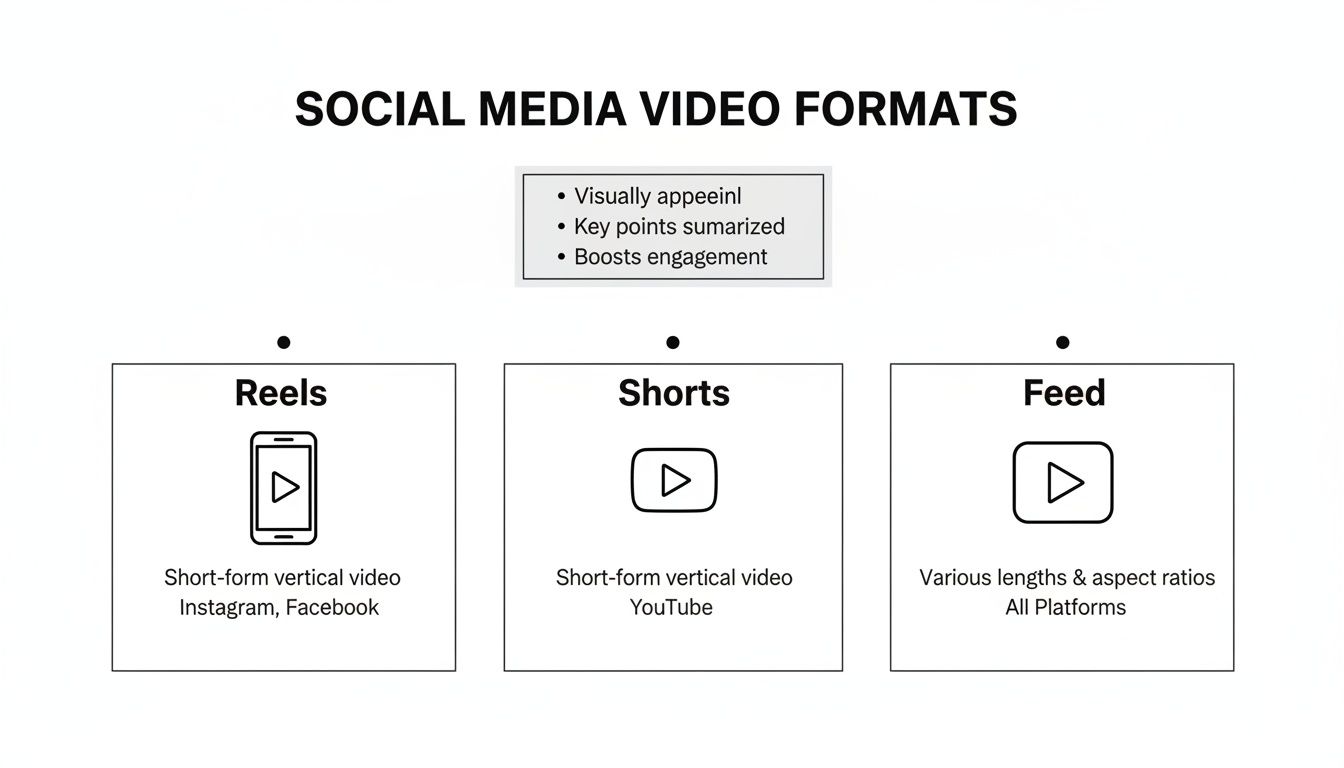 SOCIAL MEDIA VIDEO FORMATS

• Visually appeeinl
• Key points sumarized
• Boosts engagement

Reels

Short-form vertical video
Instagram, Facebook

Shorts

Short-form vertical video
YouTube

Feed

Various lengths & aspect ratios
All Platforms