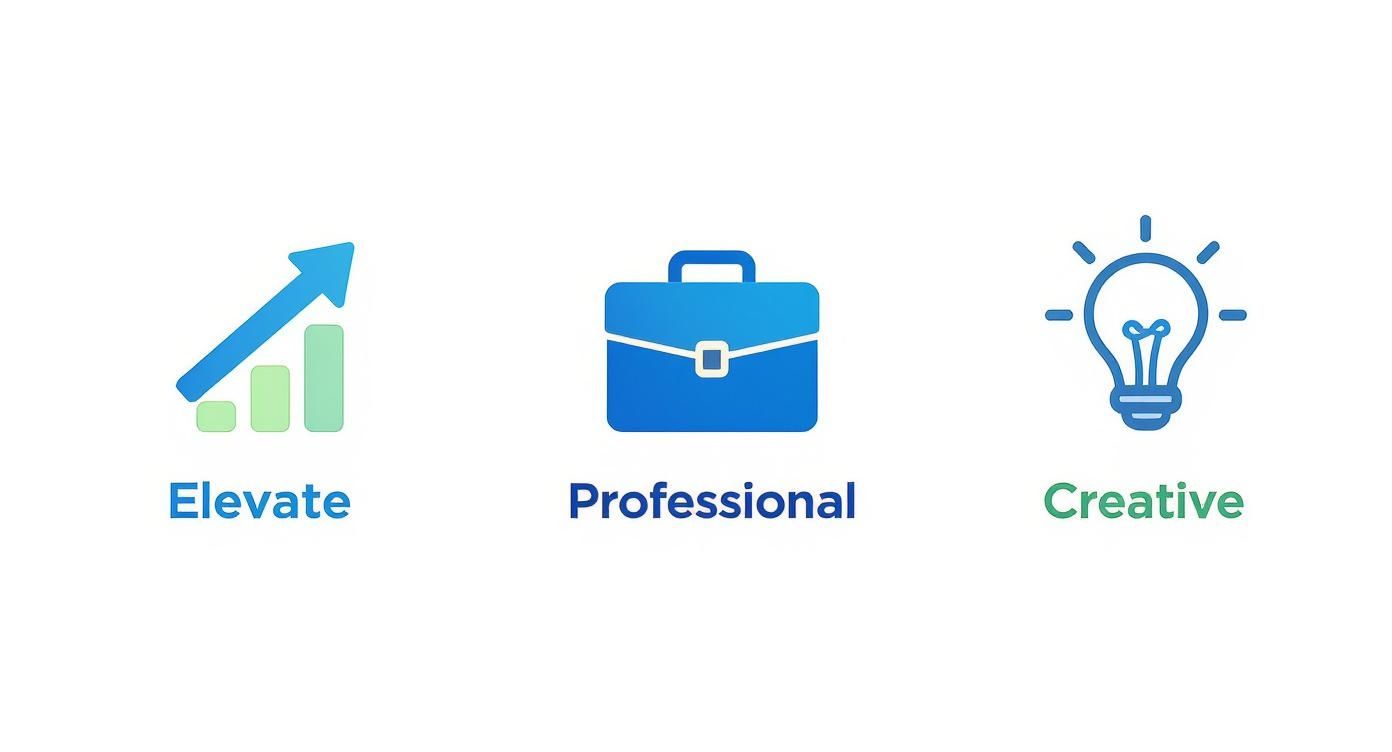 Elevate

Professional

Creative