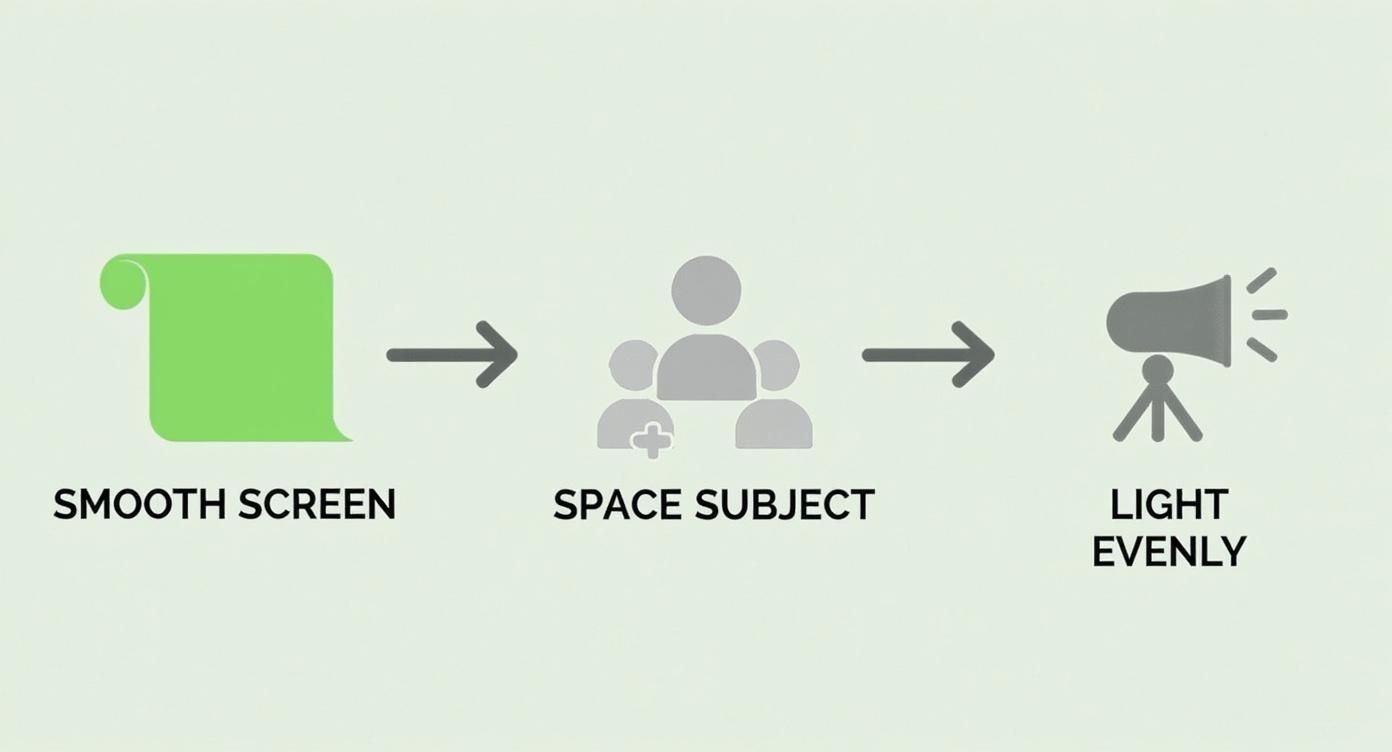 SMOOTH SCREEN

SPACE SUBJECT

LIGHT EVENLY