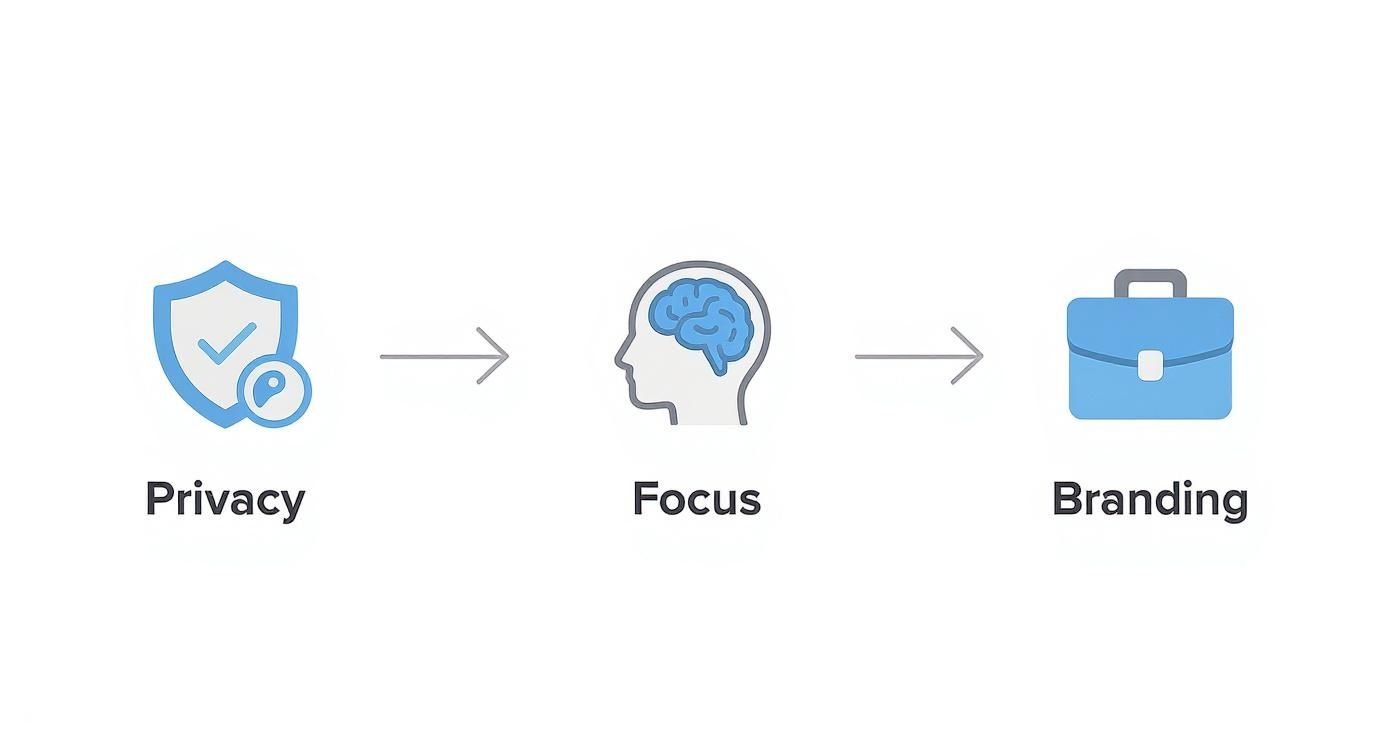 Privacy

Focus

Branding