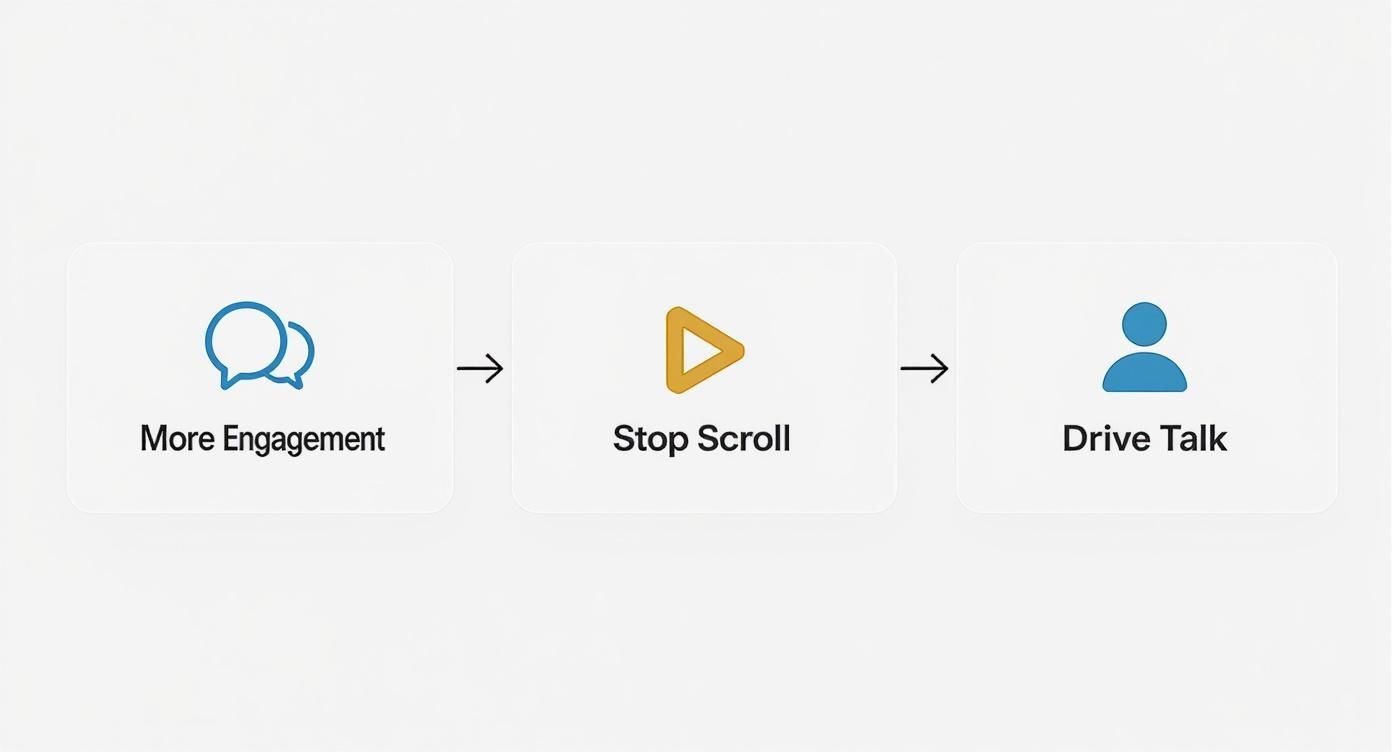 More Engagement

Stop Scroll

Drive Talk