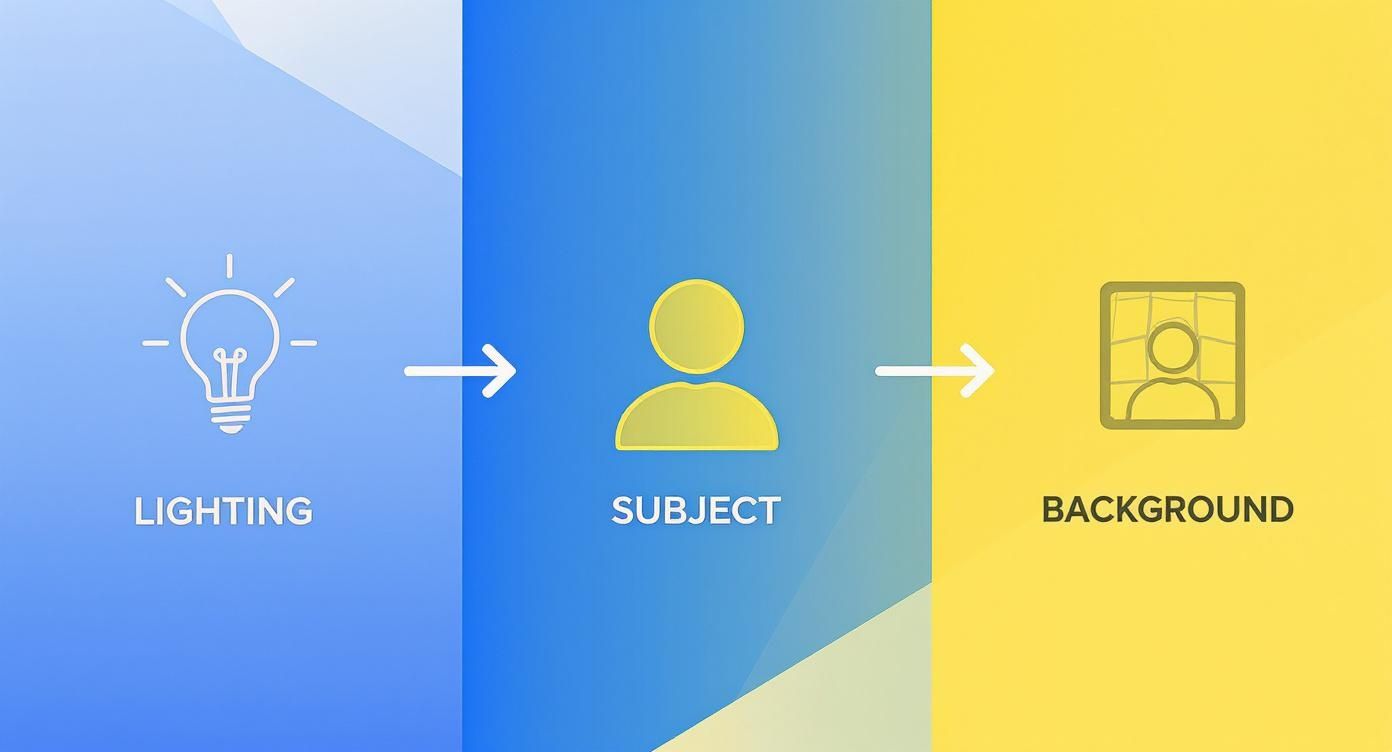 LIGHTING

SUBJECT

BACKGROUND