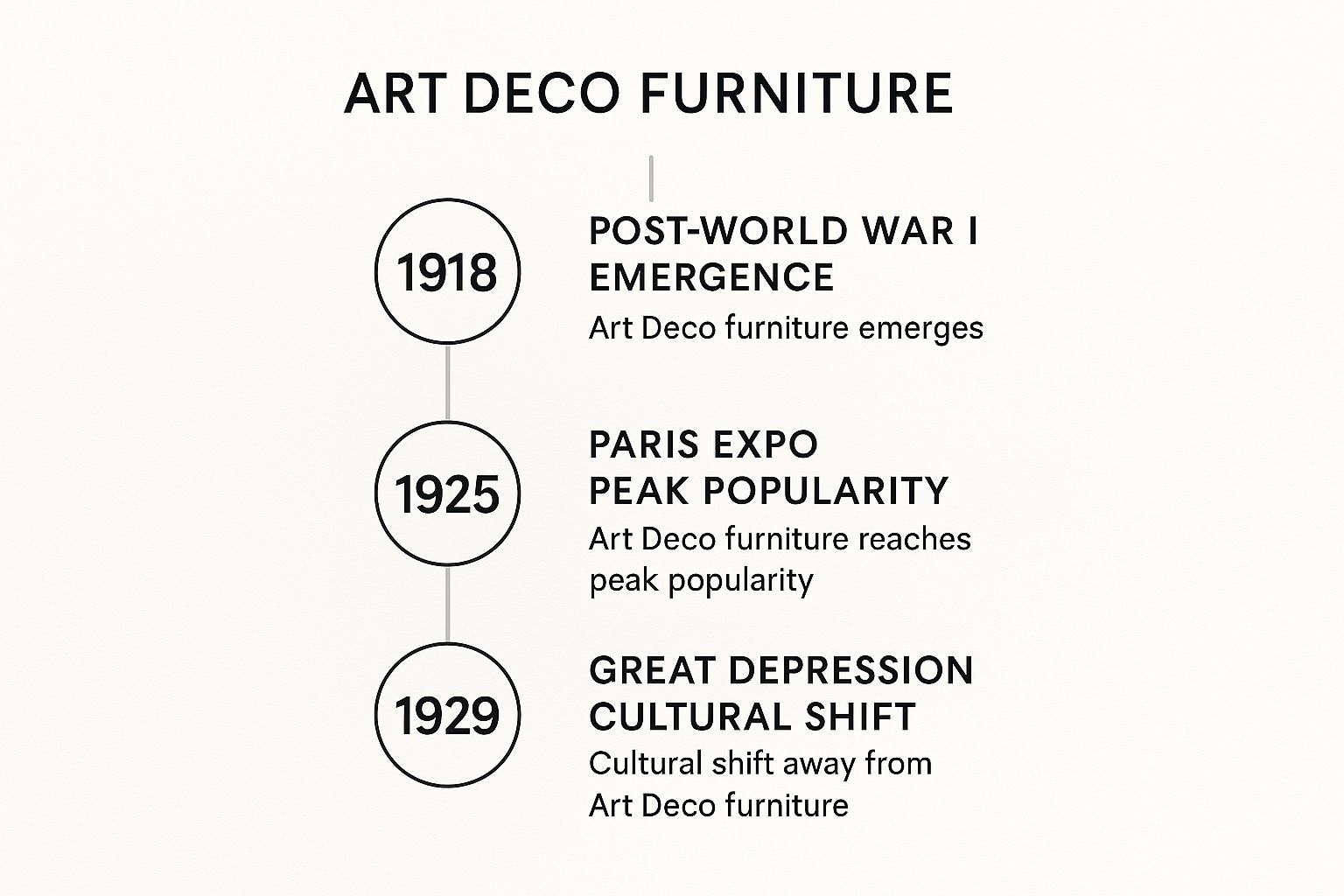 ART DECO FURNITURE

1918

POST-WORLD WAR I EMERGENCE

Art Deco furniture emerges

1925

PARIS EXPO PEAK POPULARITY

Art Deco furniture reaches peak popularity

1929

GREAT DEPRESSION CULTURAL SHIFT

Cultural shift away from Art Deco furniture