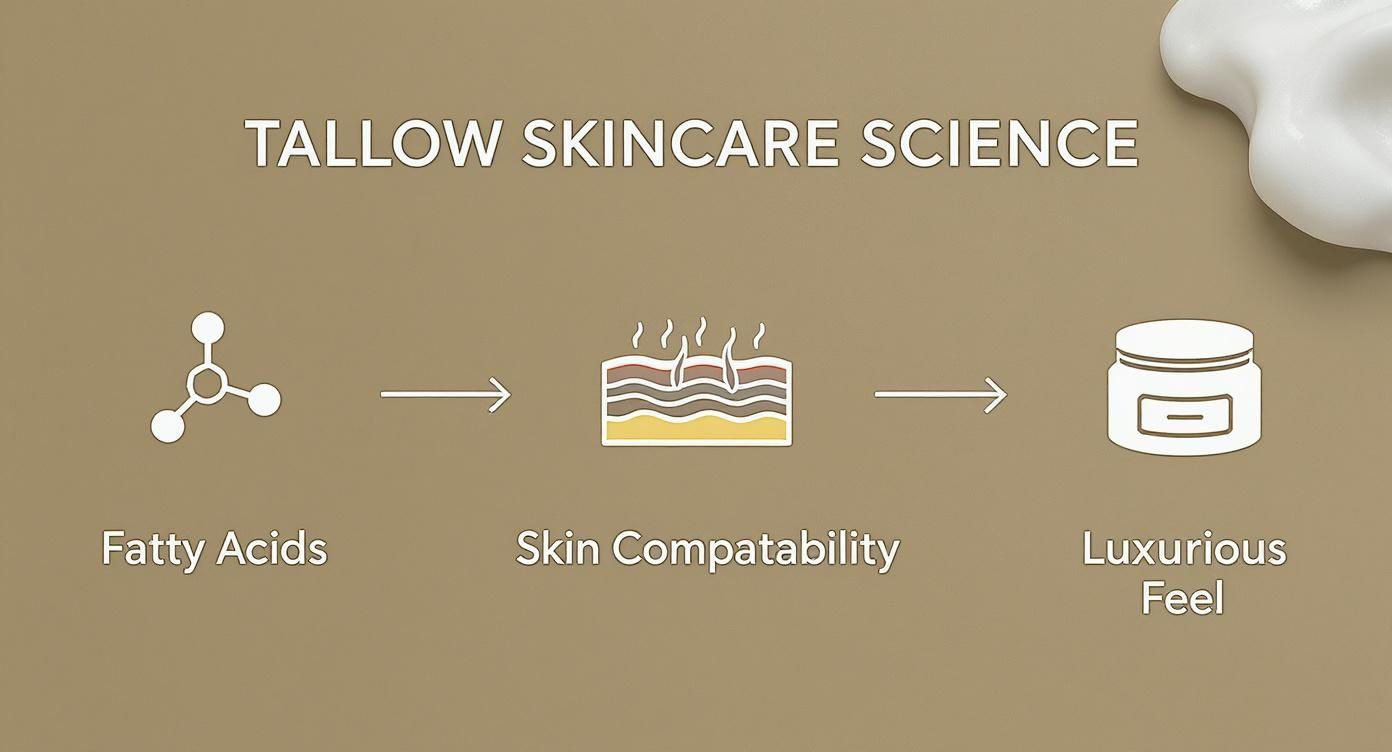 TALLOW SKINCARE SCIENCE

Fatty Acids

Skin Compatability

Luxurious Feel