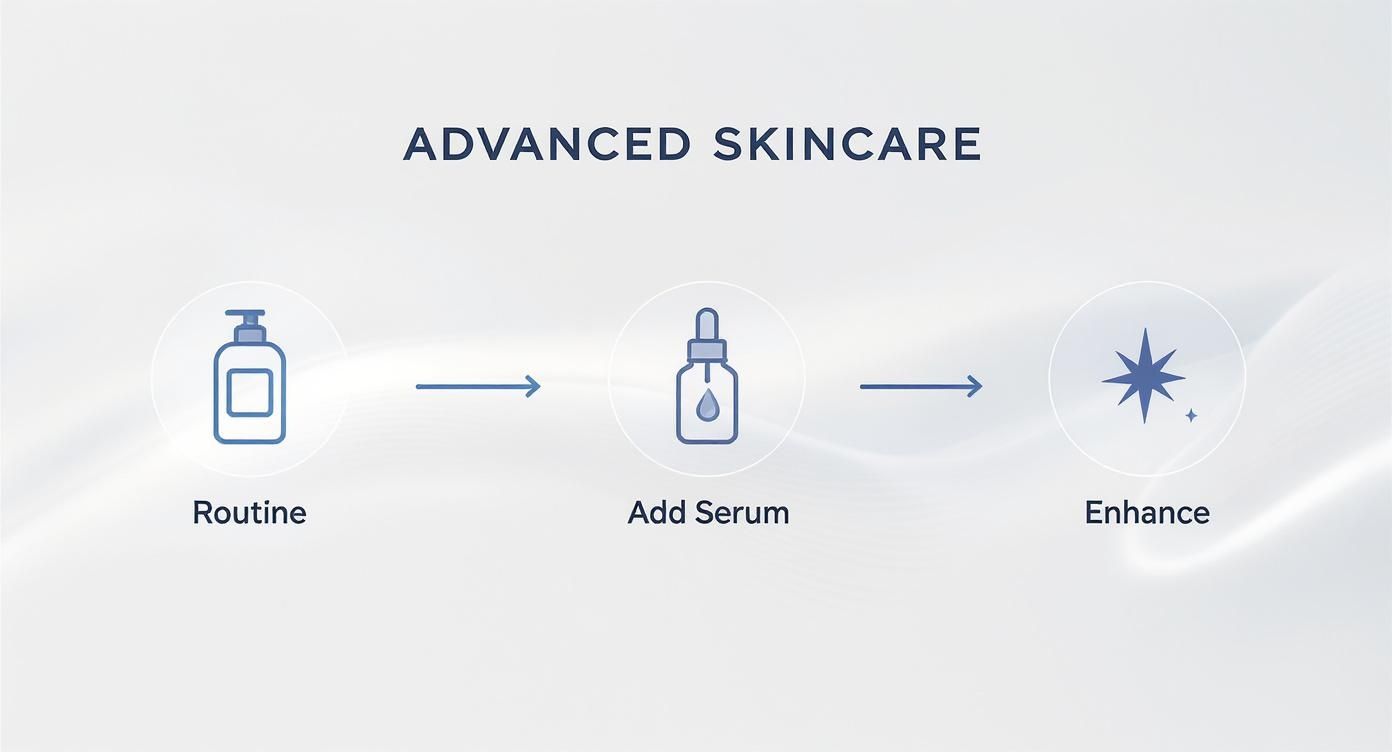 ADVANCED SKINCARE

Routine

Add Serum

Enhance