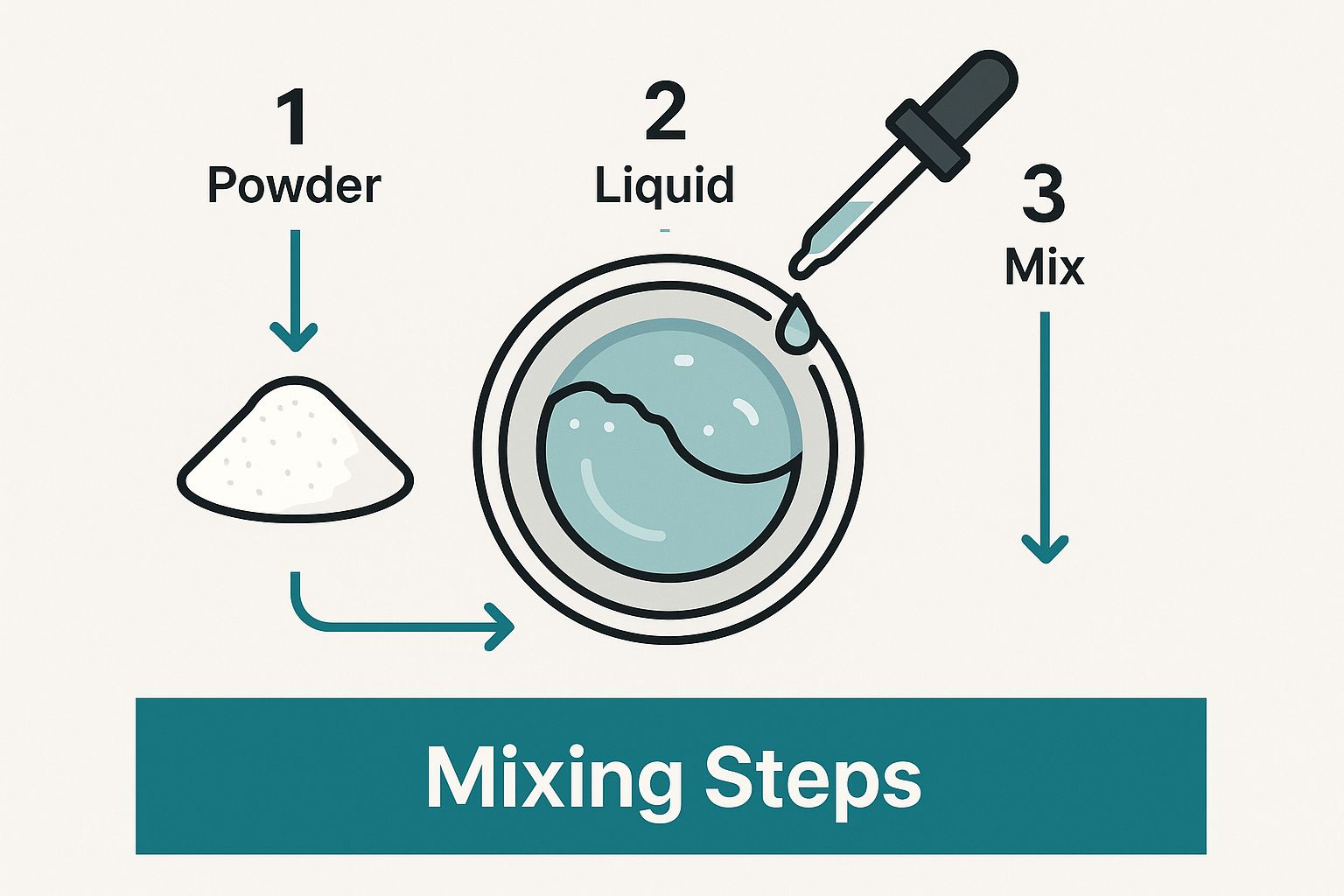 1
Powder

2
Liquid

3
Mix

Mixing Steps