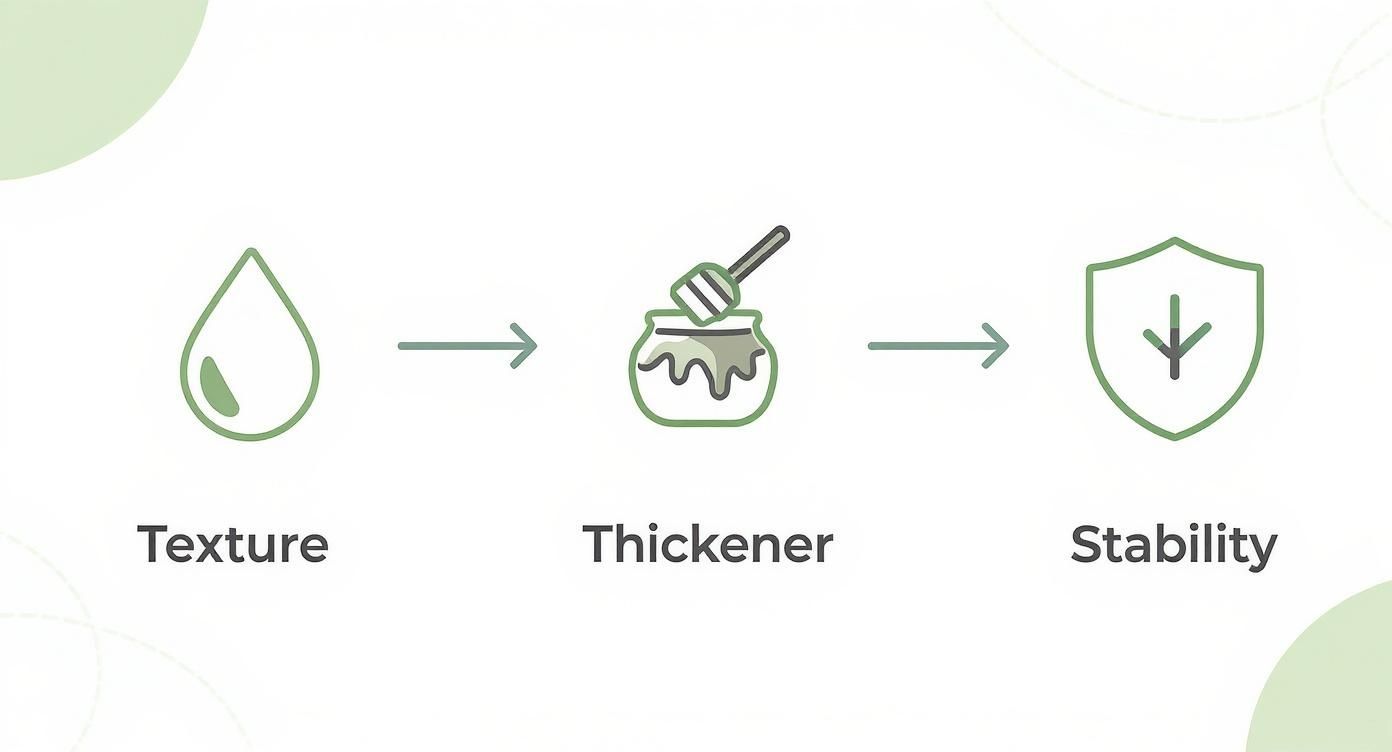 Texture

Thickener

Stability