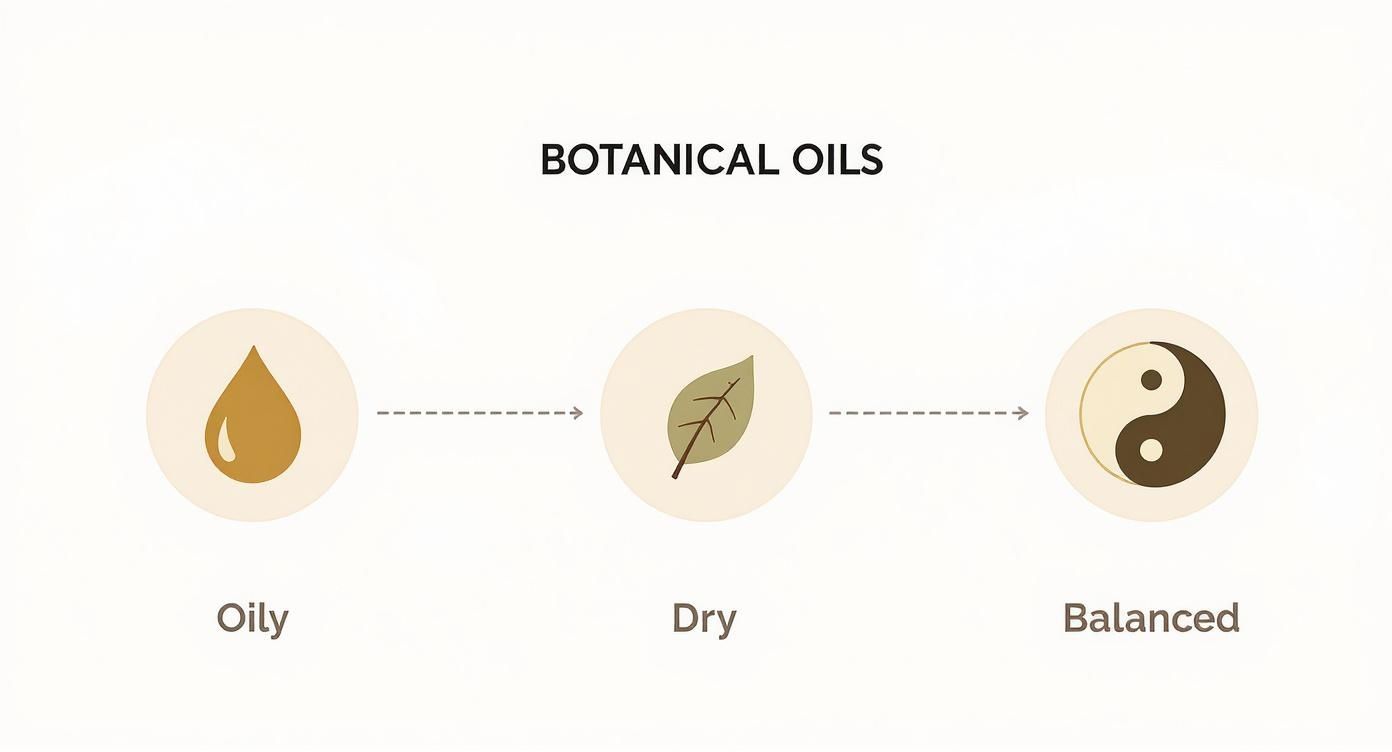 BOTANICAL OILS

Oily

Dry

Balanced