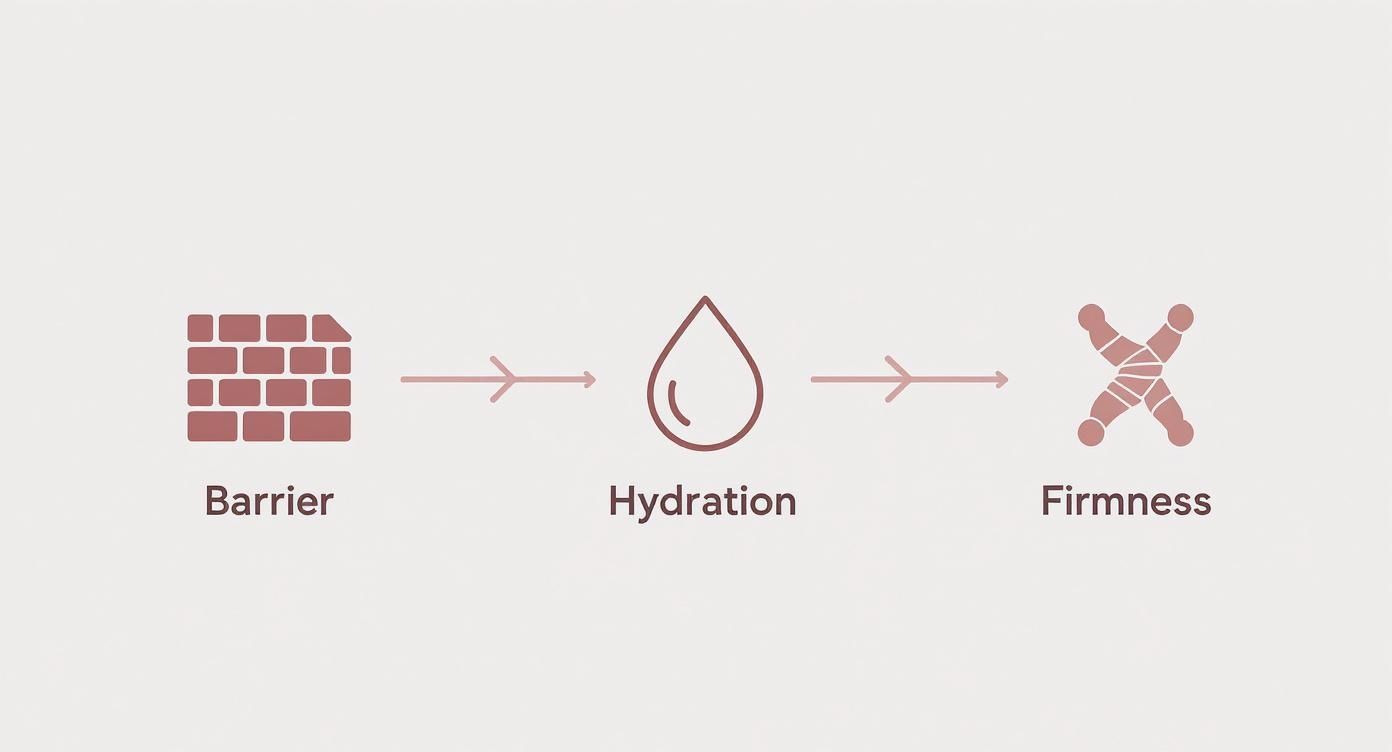 Barrier

Hydration

Firmness