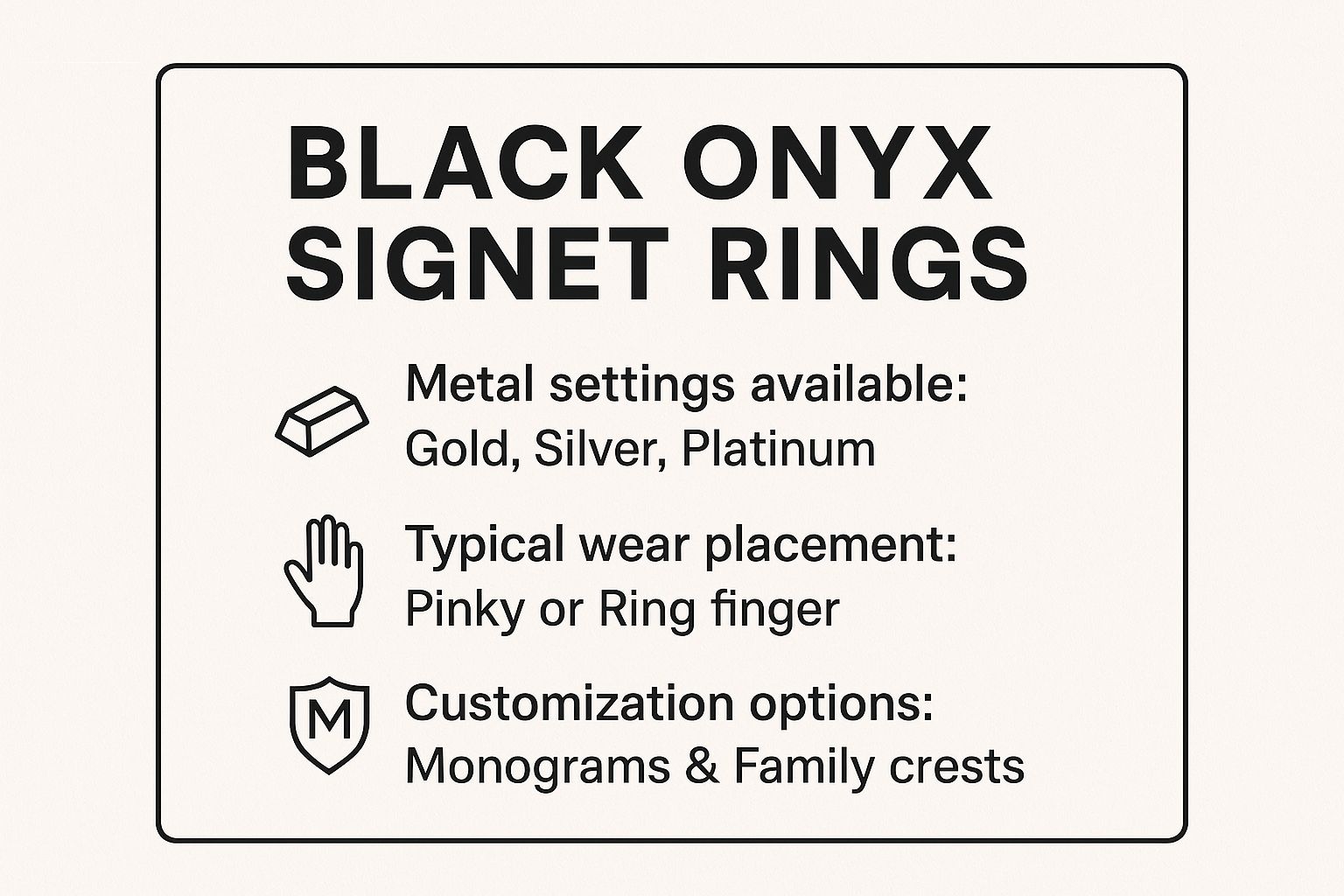 BLACK ONYX SIGNET RINGS

Metal settings available:
Gold, Silver, Platinum

Typical wear placement:
Pinky or Ring finger

M

Customization options:
Monograms & Family crests