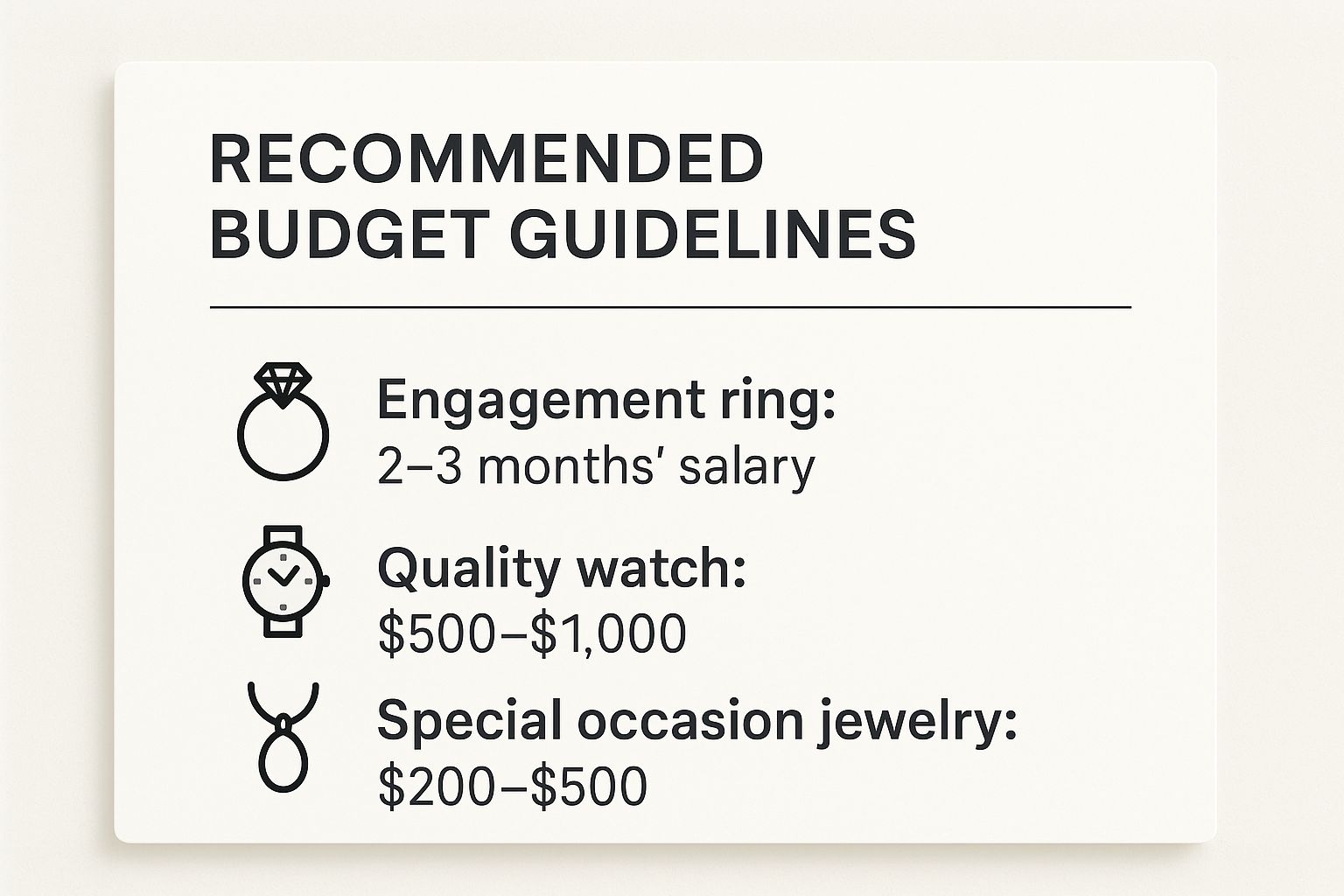 RECOMMENDED BUDGET GUIDELINES

Engagement ring:
2–3 months' salary

Quality watch:
\$500–\$1,000

Special occasion jewelry:
\$200–\$500