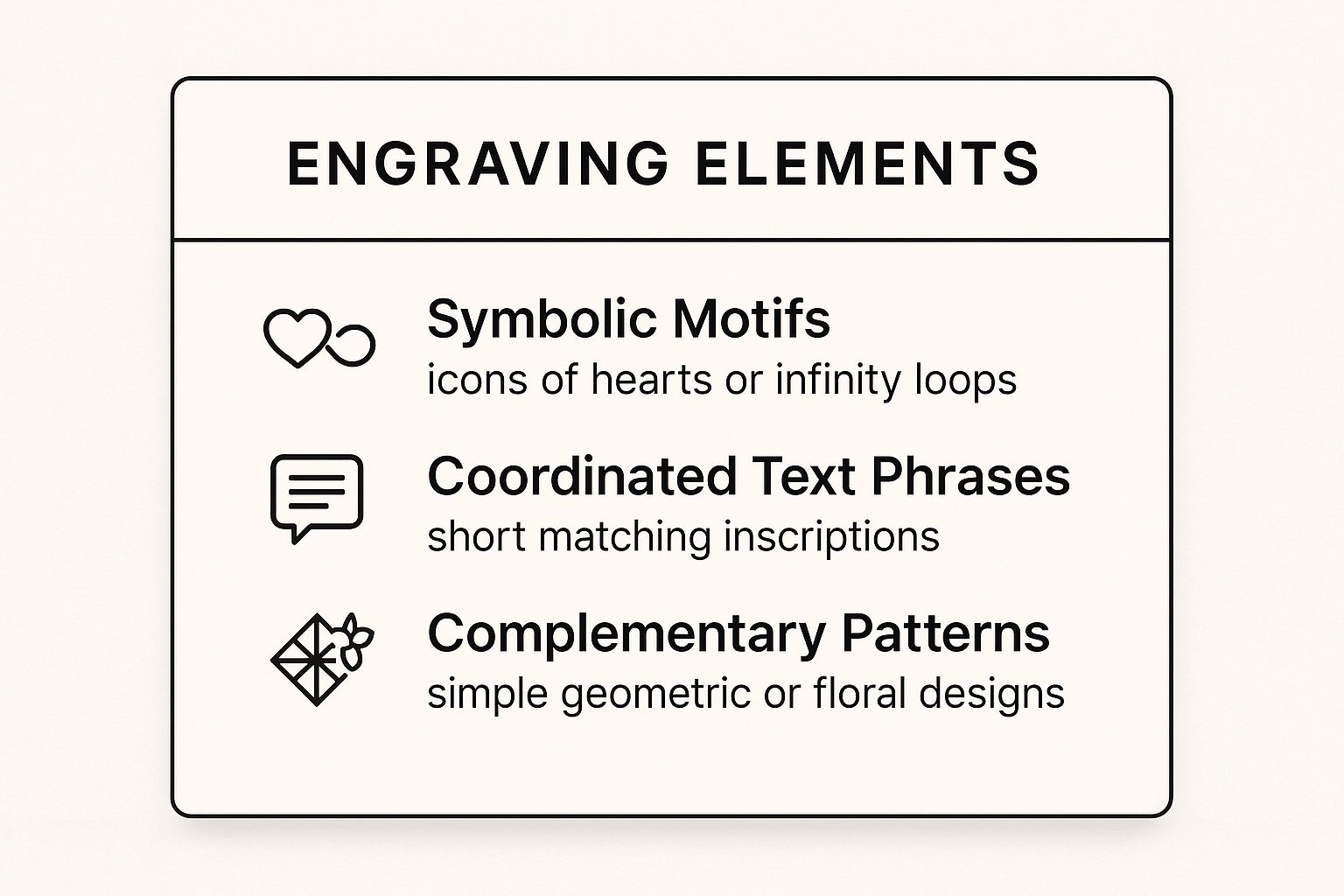 ENGRAVING ELEMENTS

Symbolic Motifs
icons of hearts or infinity loops

Coordinated Text Phrases
short matching inscriptions

Complementary Patterns
simple geometric or floral designs