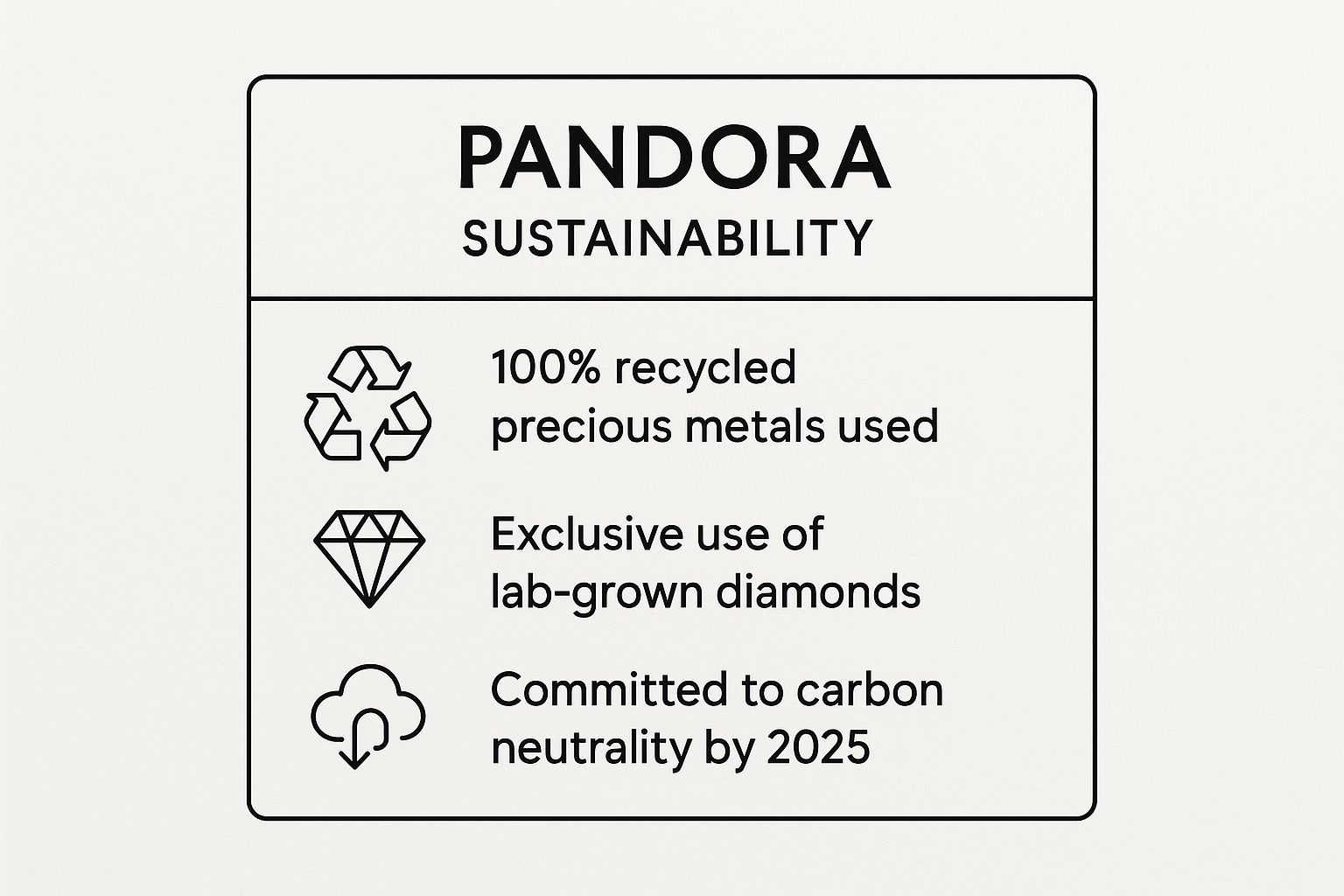 PANDORA
SUSTAINABILITY

100% recycled precious metals used

Exclusive use of lab-grown diamonds

Committed to carbon neutrality by 2025