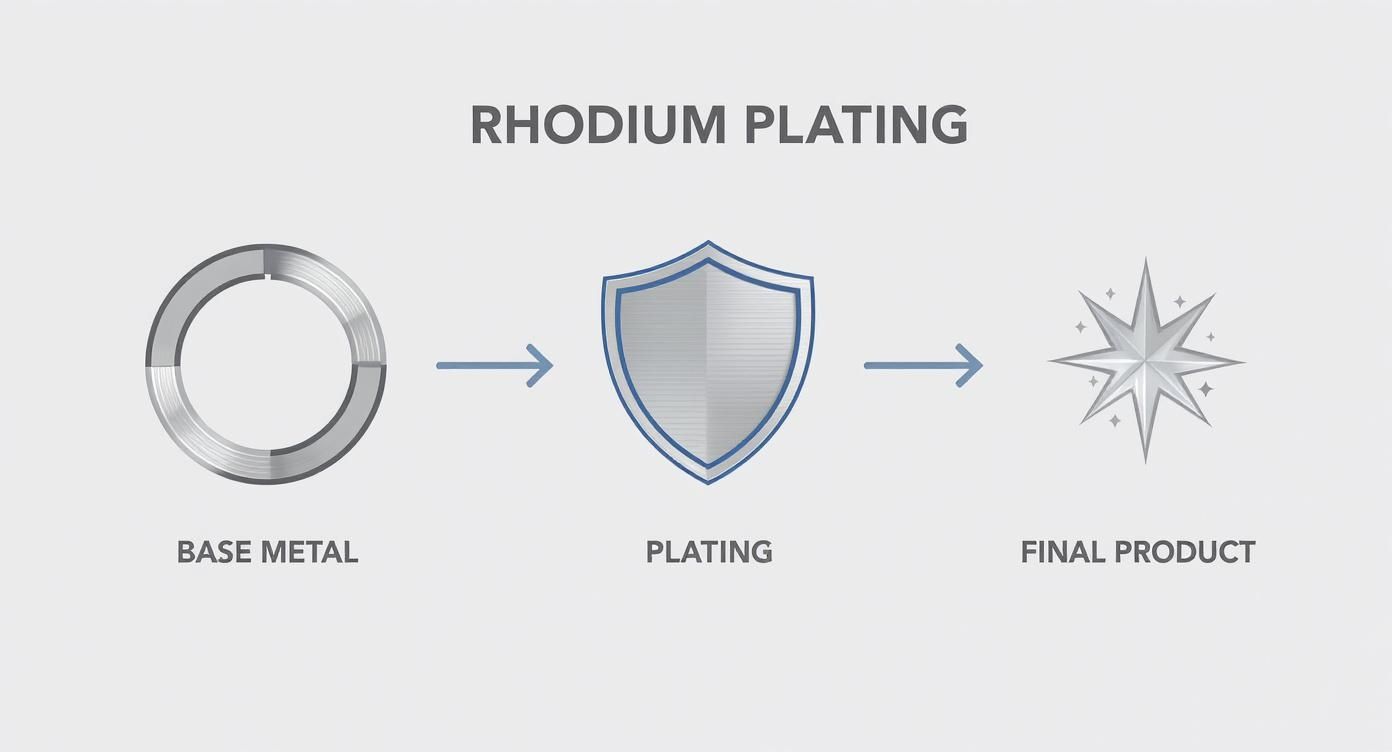 RHODIUM PLATING

BASE METAL

PLATING

FINAL PRODUCT