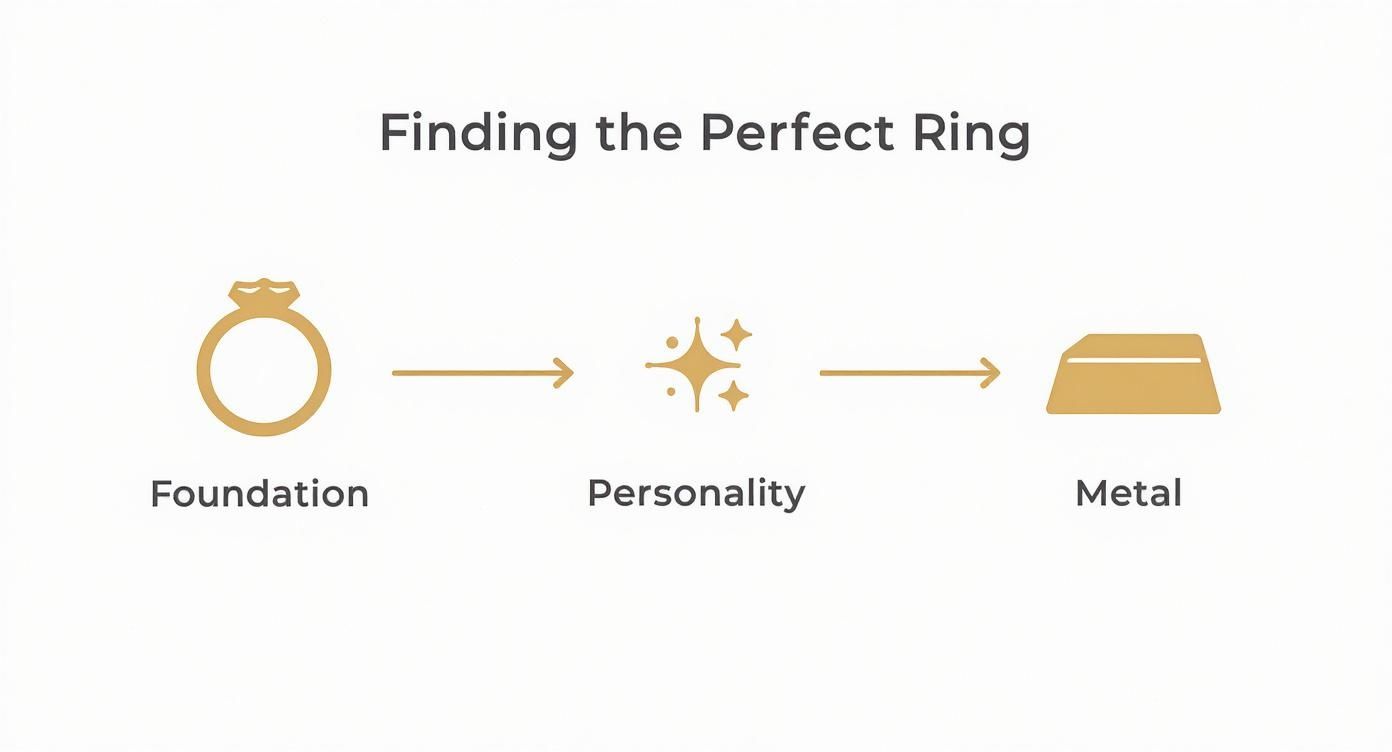 Finding the Perfect Ring

Foundation

Personality

Metal