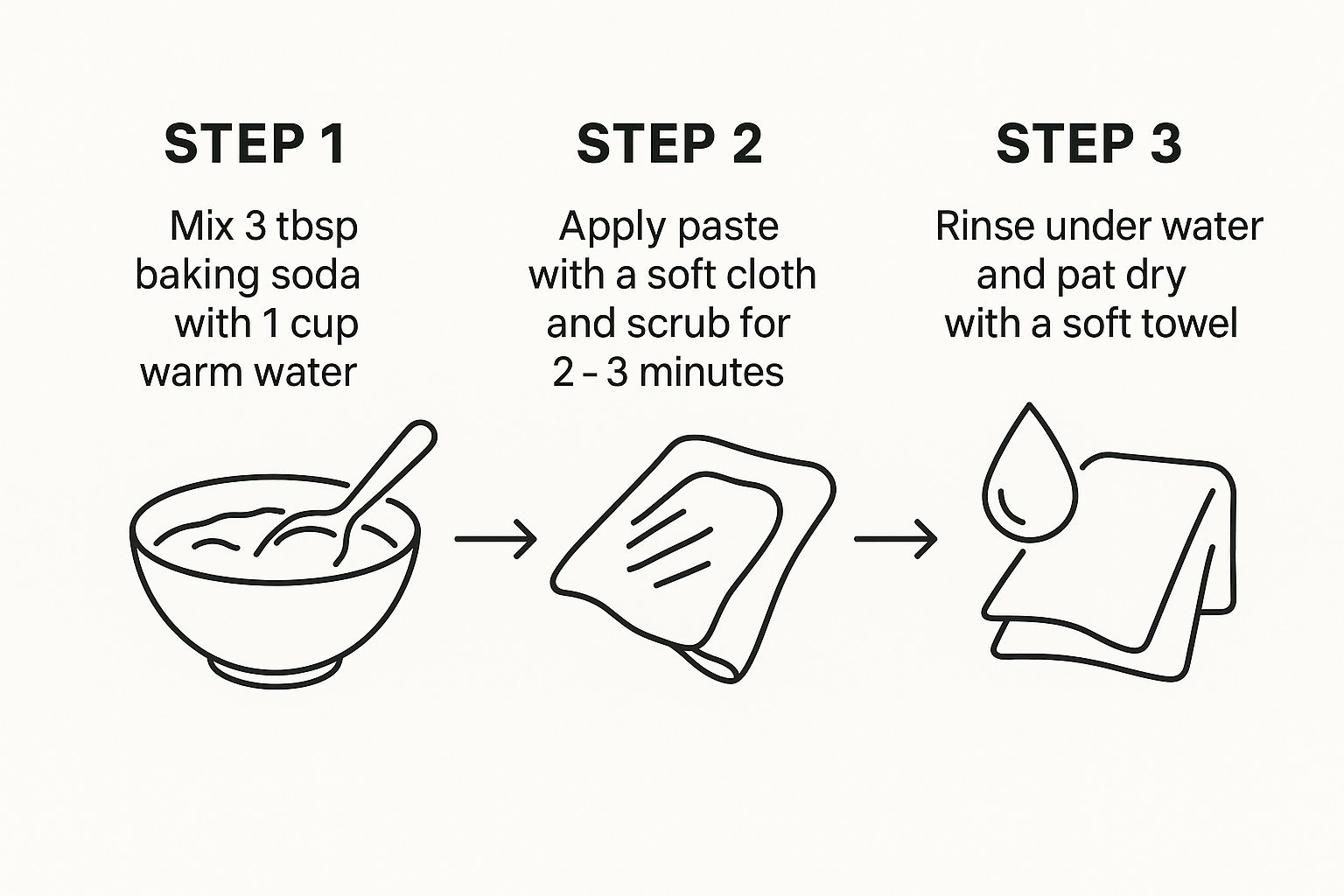 STEP 1

Mix 3 tbsp baking soda with 1 cup warm water

STEP 2

Apply paste with a soft cloth and scrub for 2 - 3 minutes

STEP 3

Rinse under water and pat dry with a soft towel