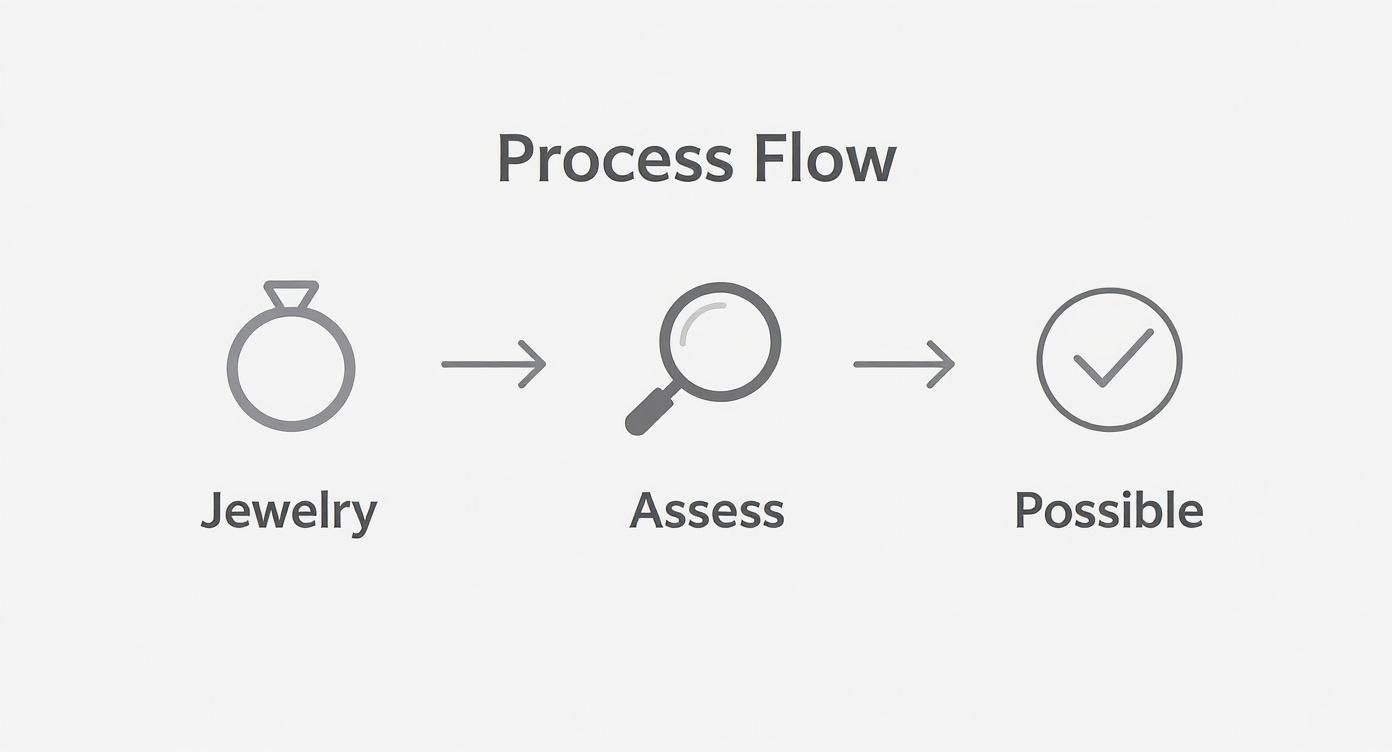 Process Flow

Jewelry

Assess

Possible