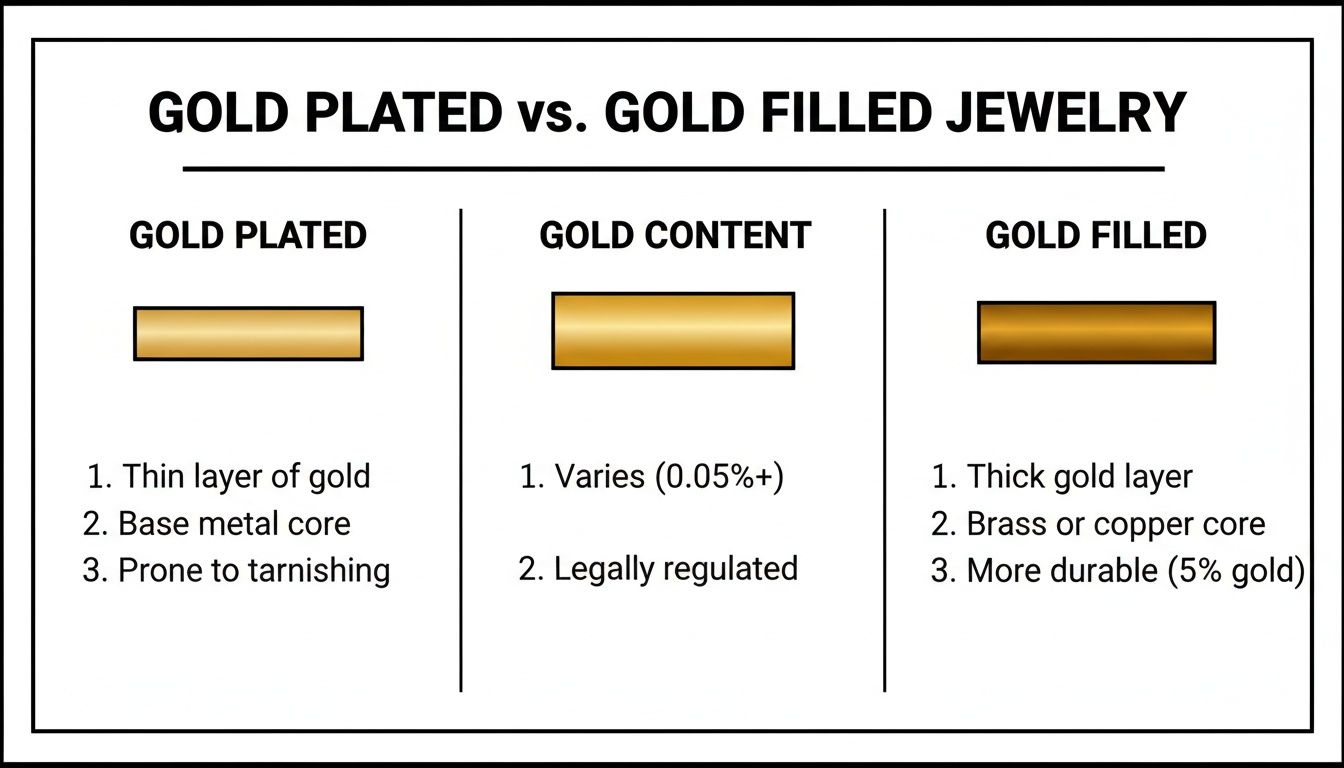 GOLD PLATED vs. GOLD FILLED JEWELRY

GOLD PLATED

1. Thin layer of gold
2. Base metal core
3. Prone to tarnishing

GOLD CONTENT

1. Varies (0.05%+)

2. Legally regulated

GOLD FILLED

1. Thick gold layer
2. Brass or copper core
3. More durable (5% gold)