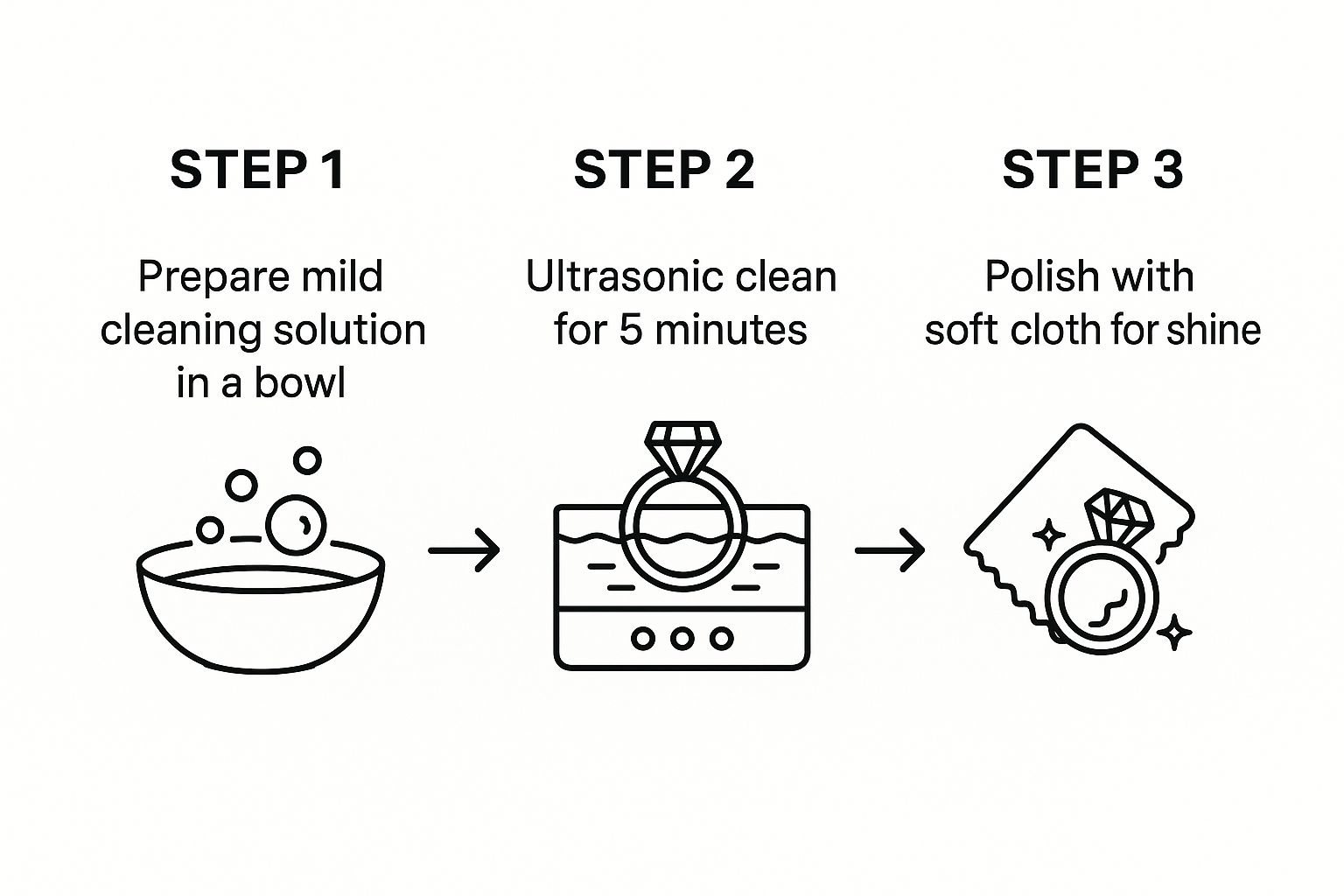 STEP 1

Prepare mild cleaning solution in a bowl

STEP 2

Ultrasonic clean for 5 minutes

STEP 3

Polish with soft cloth for shine