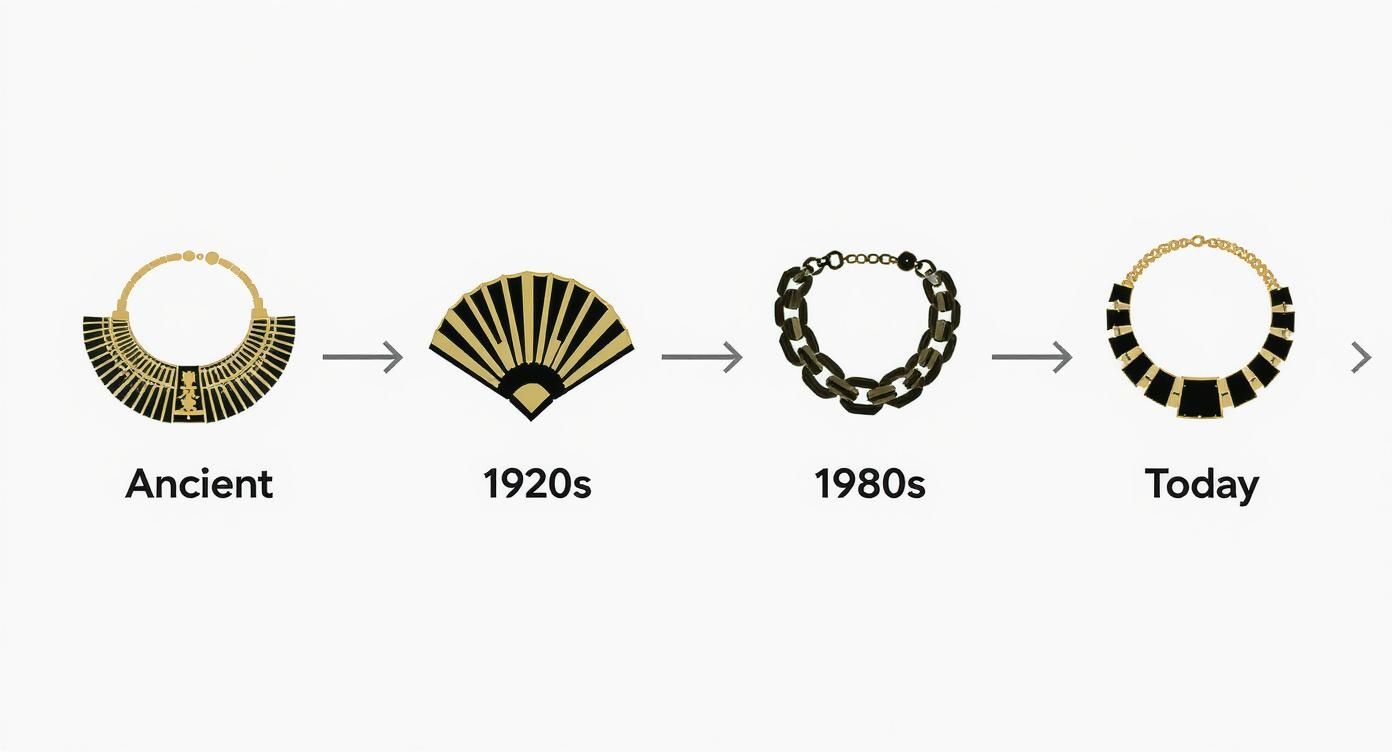 Ancient

1920s

1980s

Today