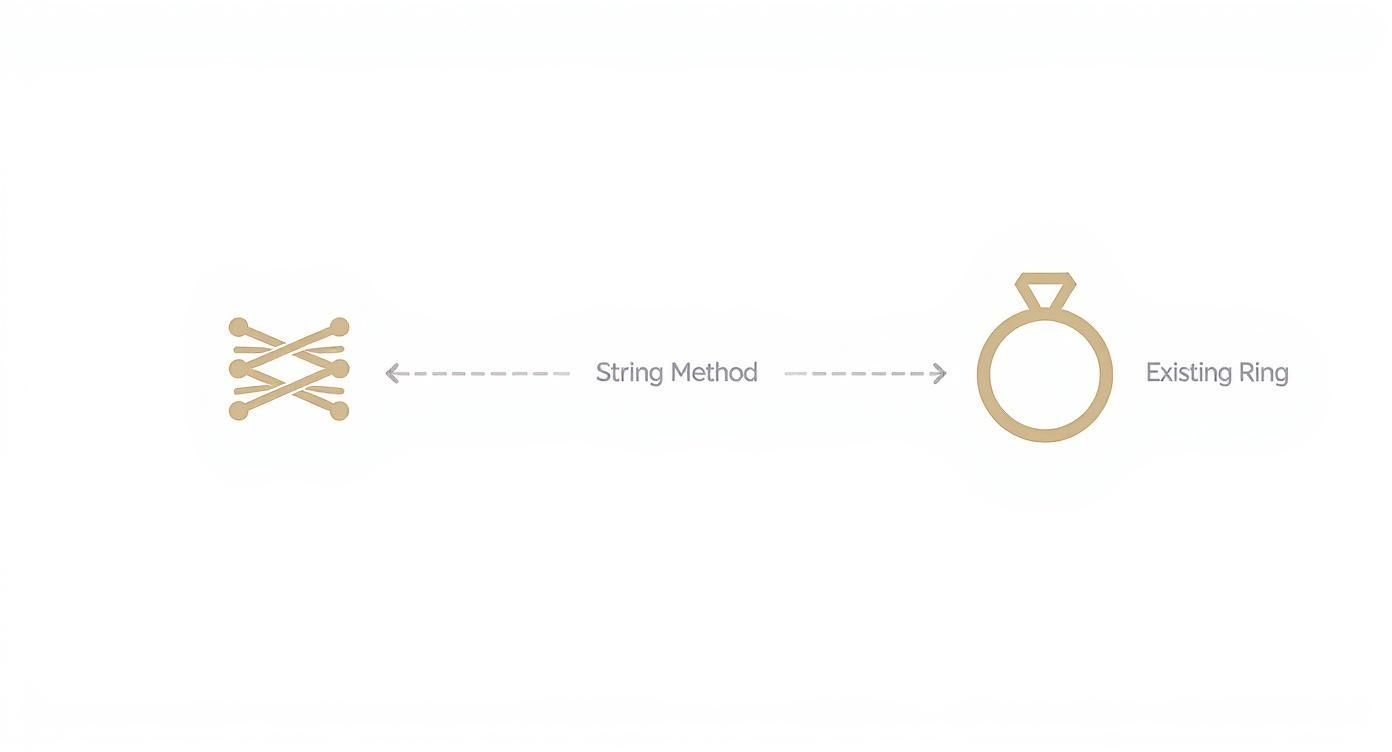 String Method

Existing Ring