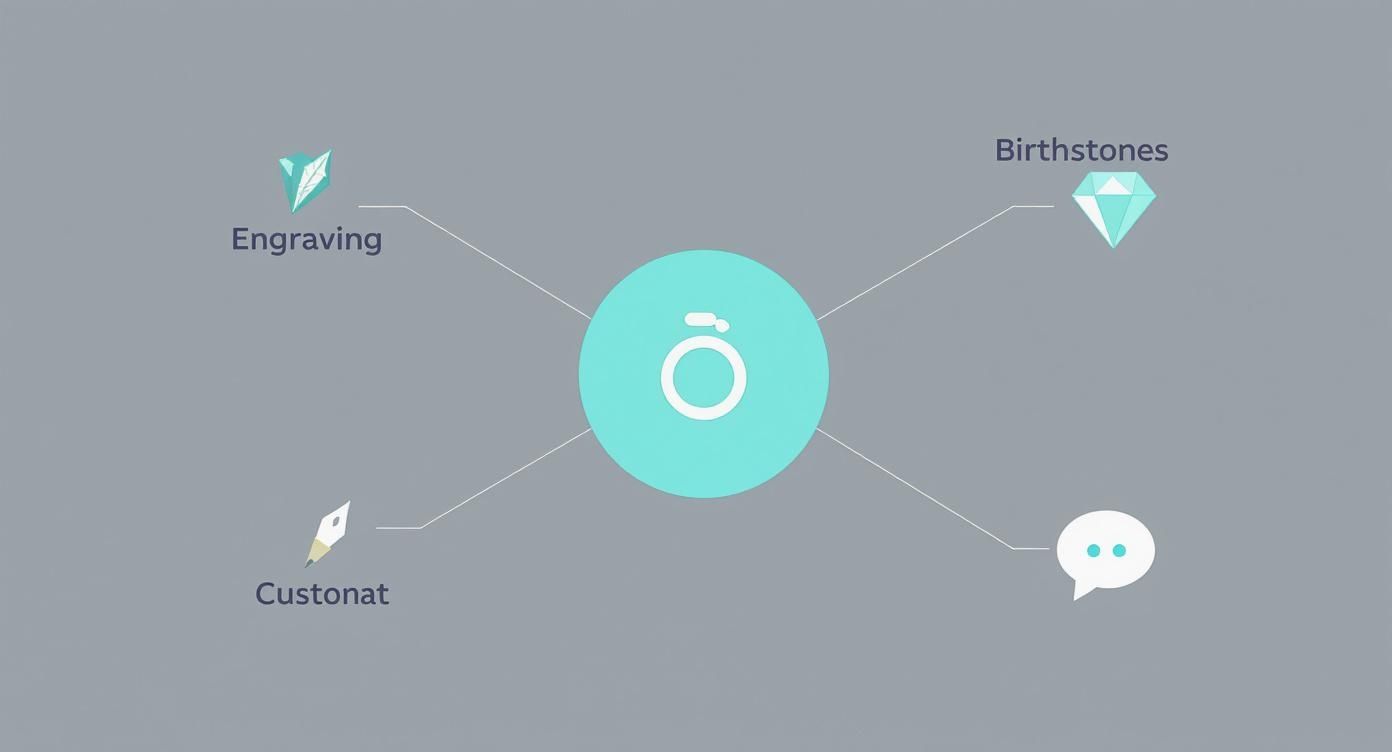 Engraving

Birthstones

Custonat