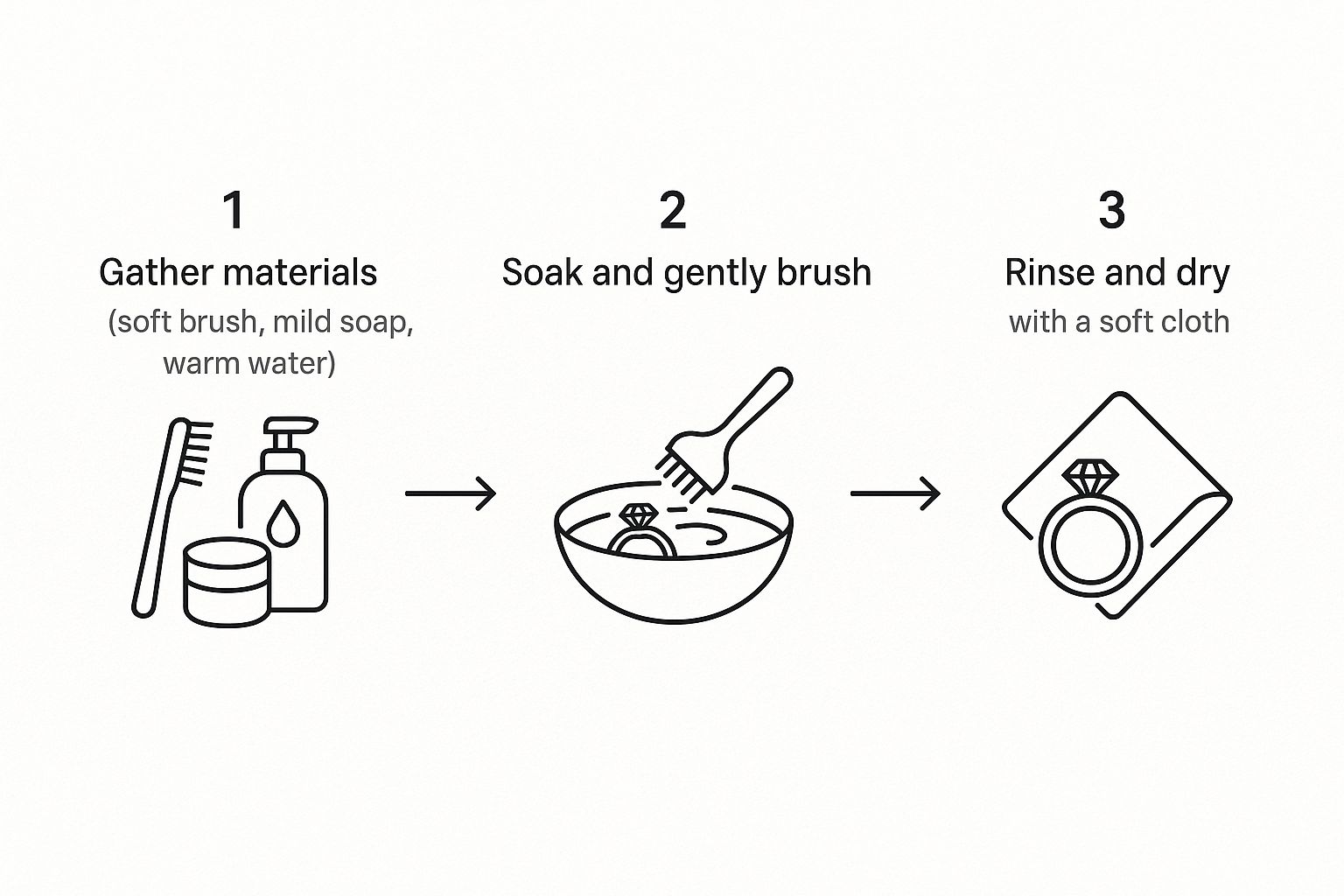 1
Gather materials
(soft brush, mild soap, warm water)

2
Soak and gently brush

3
Rinse and dry
with a soft cloth