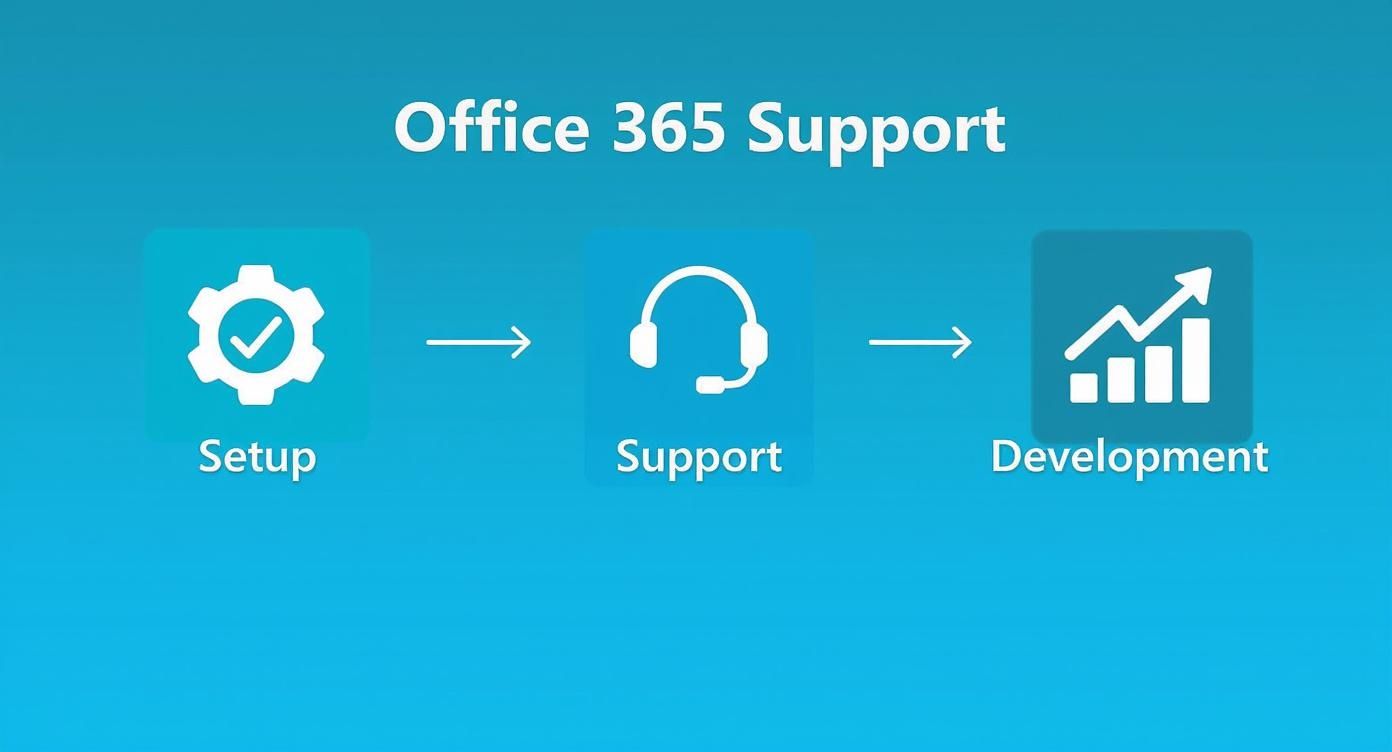 Office 365 Support

Setup

Support

Development