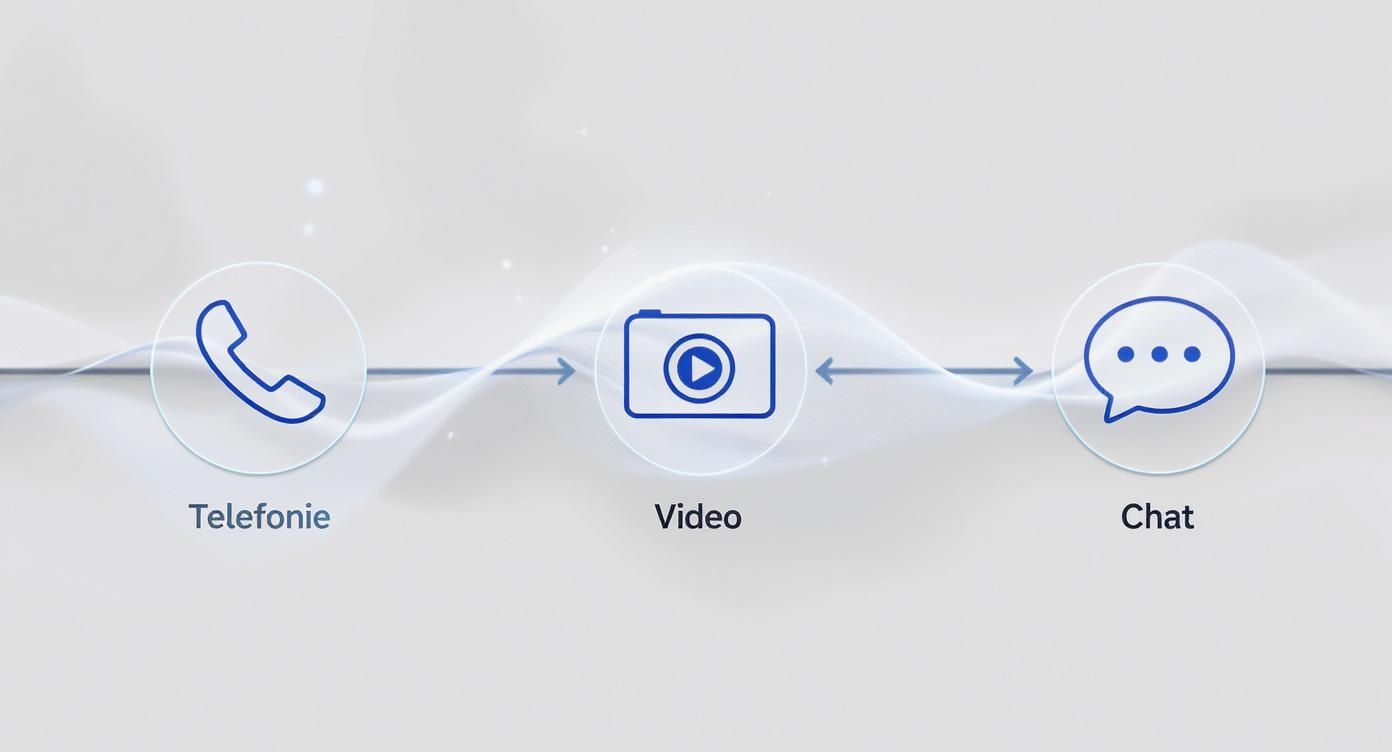 Telefonie

Video

Chat