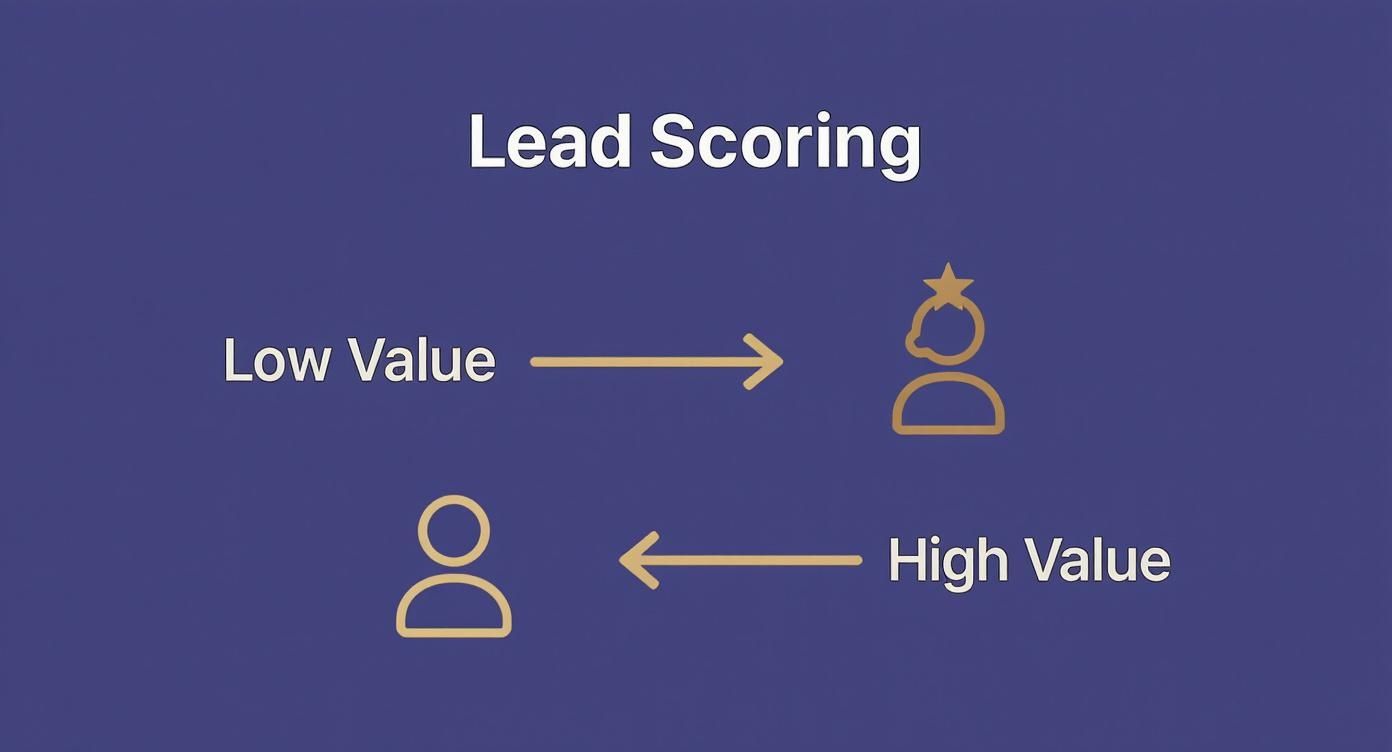 Lead Scoring

Low Value

High Value