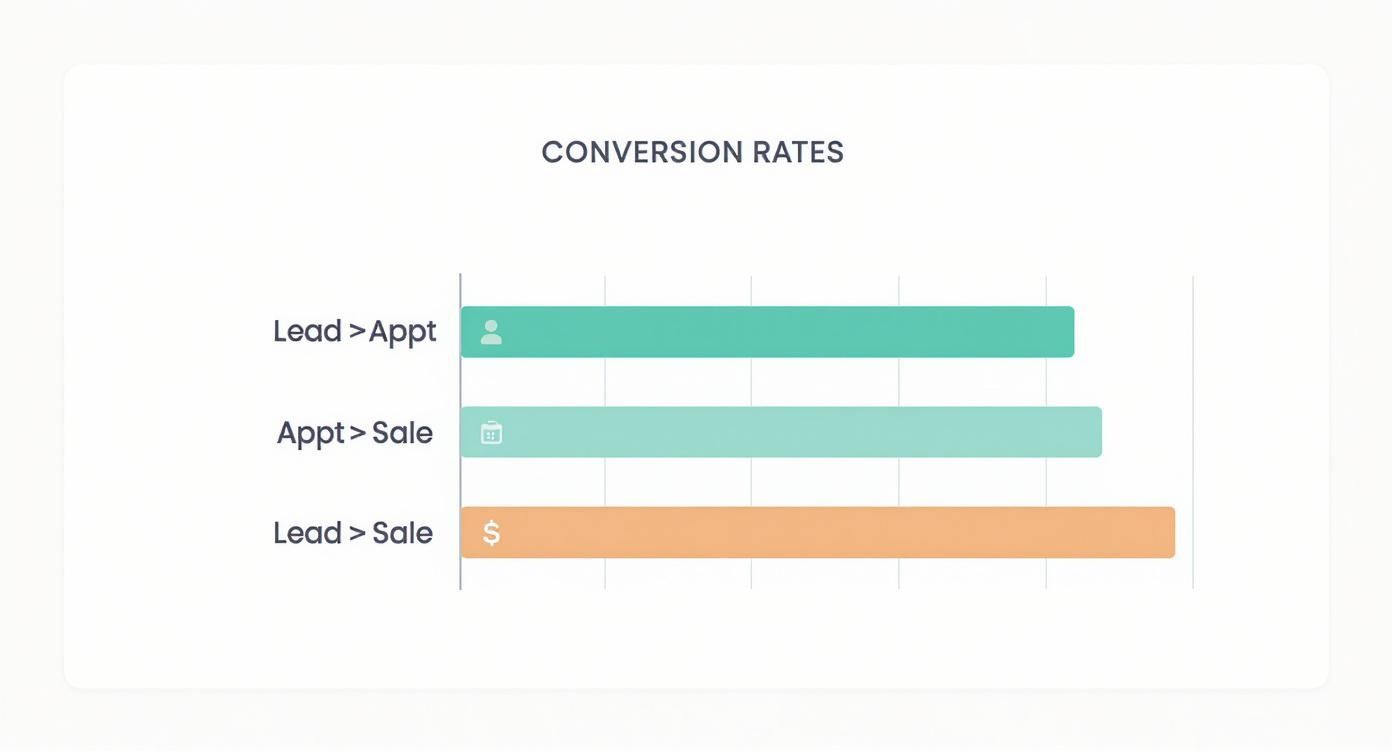 CONVERSION RATES

Lead > Appt

Appt > Sale

Lead > Sale

$