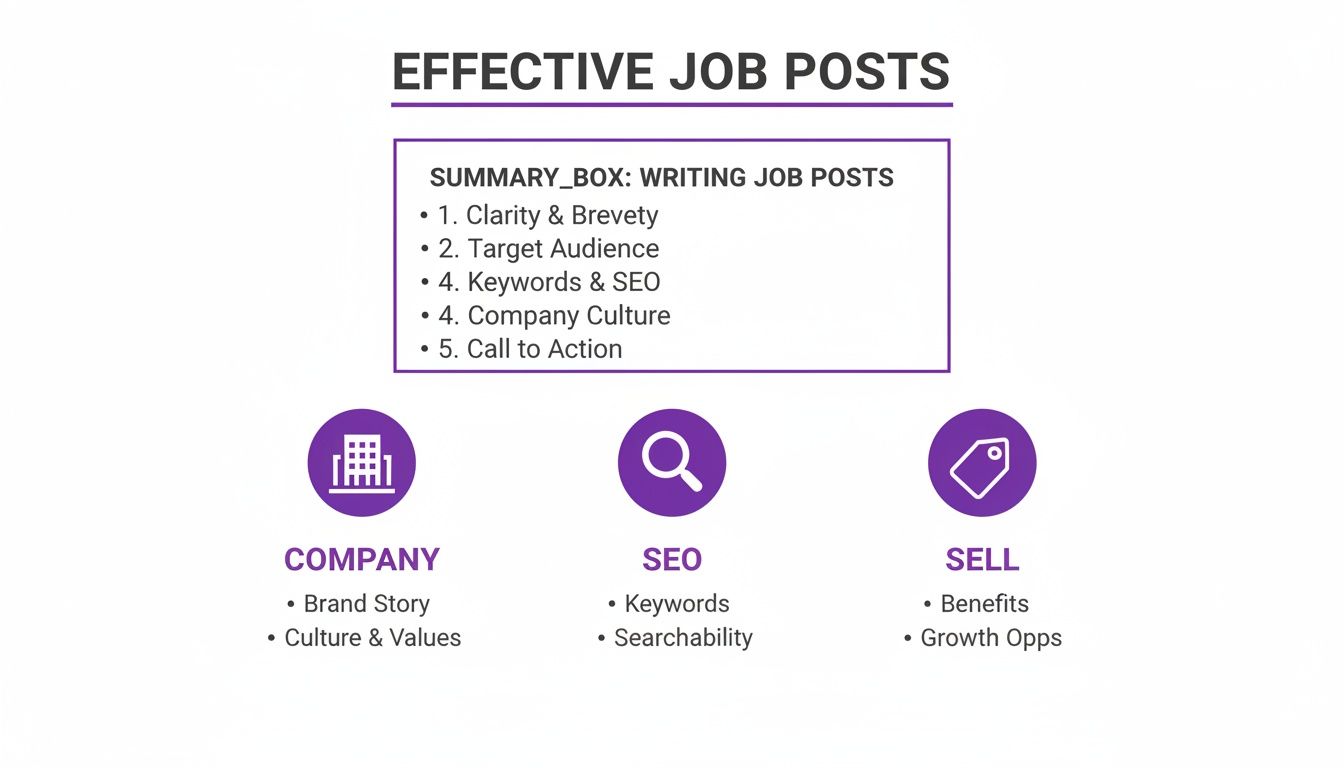 EFFECTIVE JOB POSTS

SUMMARY_BOX: WRITING JOB POSTS
• 1. Clarity & Brevety
• 2. Target Audience
• 4. Keywords & SEO
• 4. Company Culture
• 5. Call to Action

COMPANY
• Brand Story
• Culture & Values

SEO
• Keywords
• Searchability

SELL
• Benefits
• Growth Opps