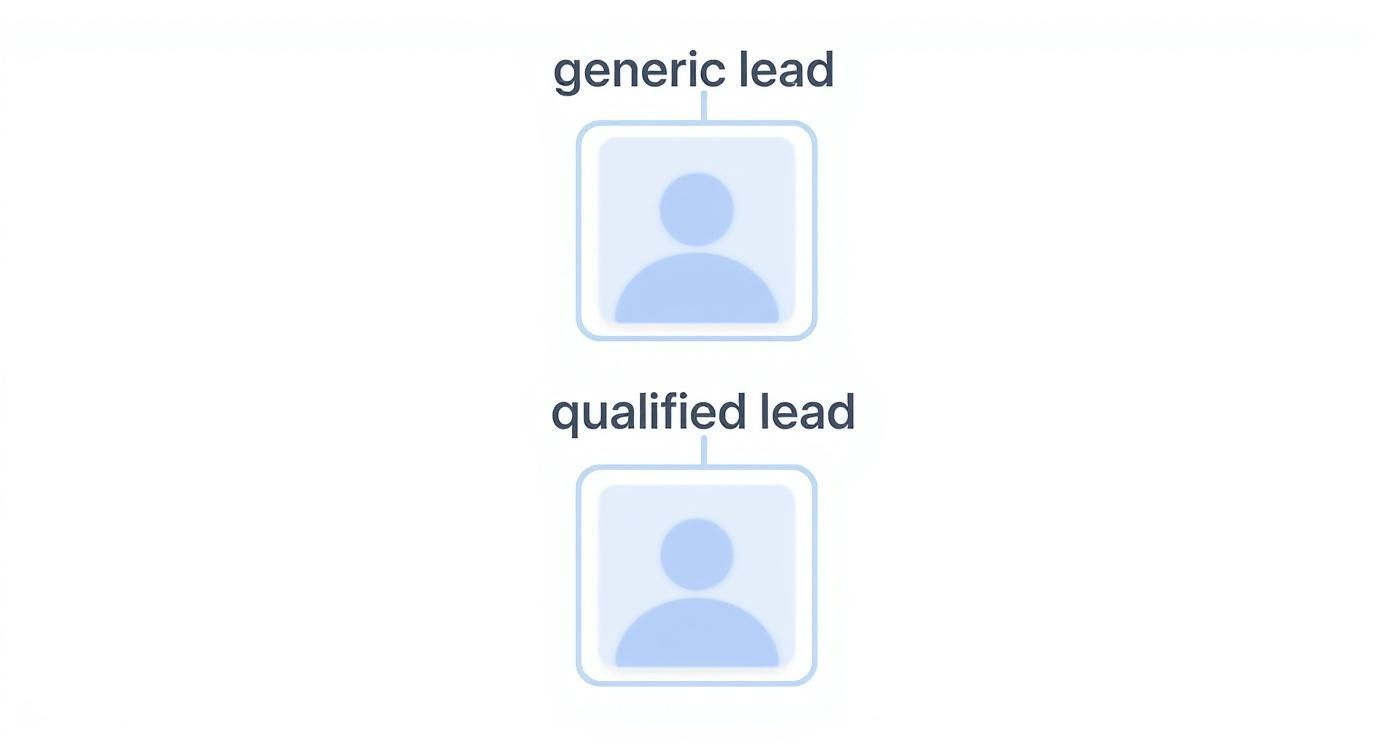 generic lead

qualified lead