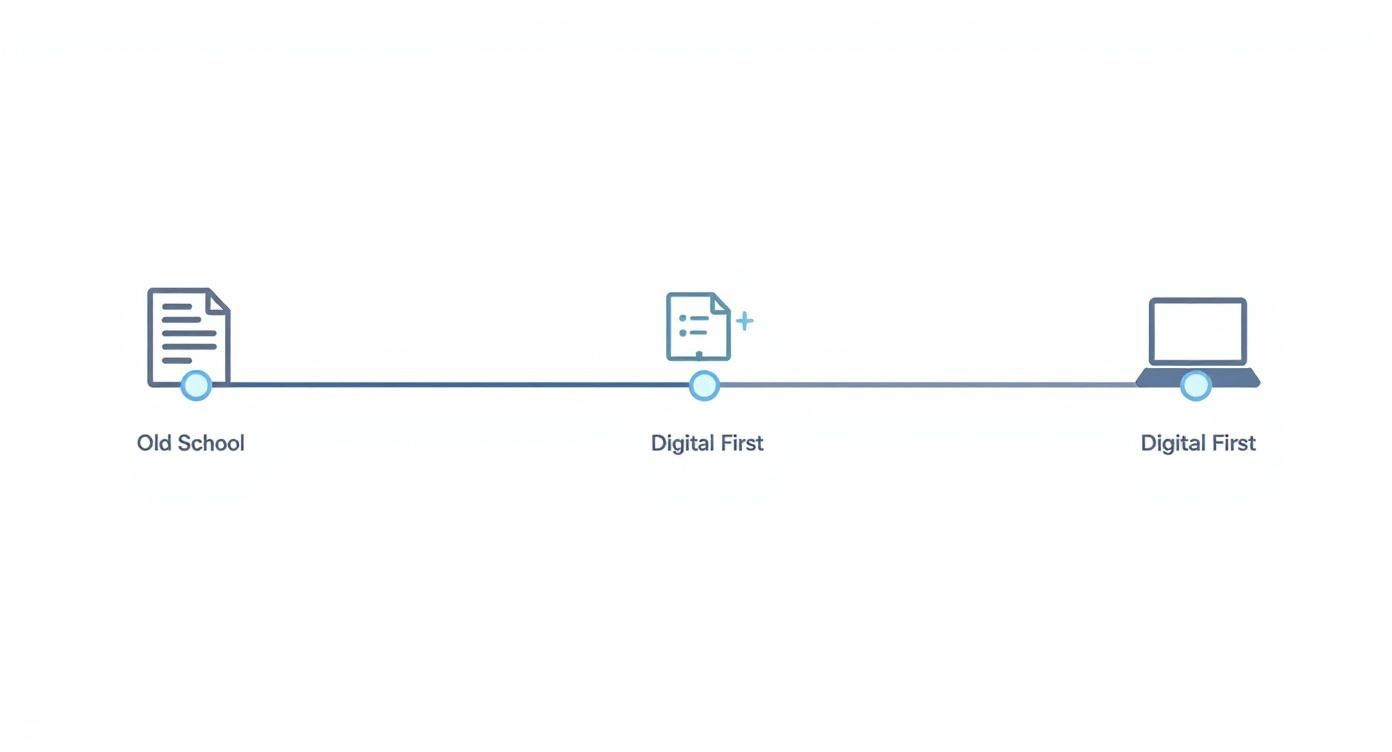 Old School

Digital First

Digital First