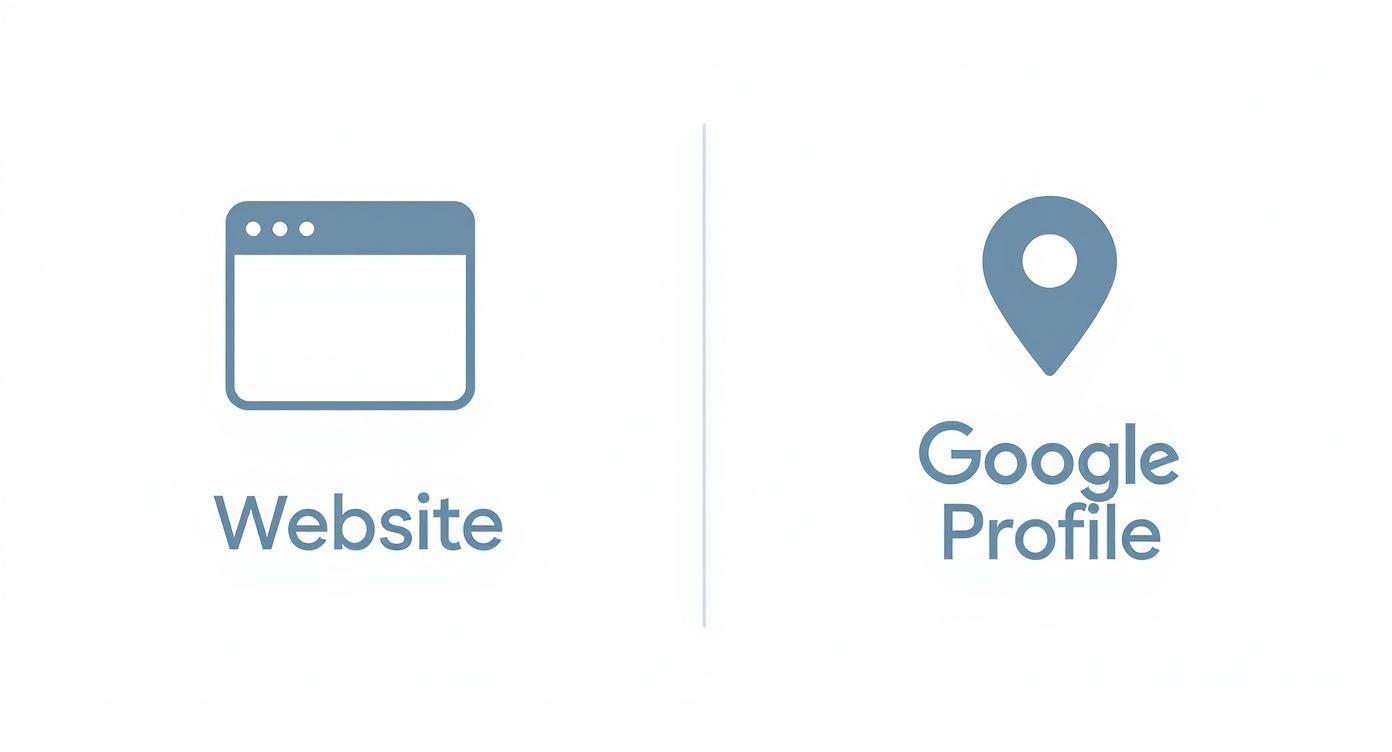 Website

Google Profile