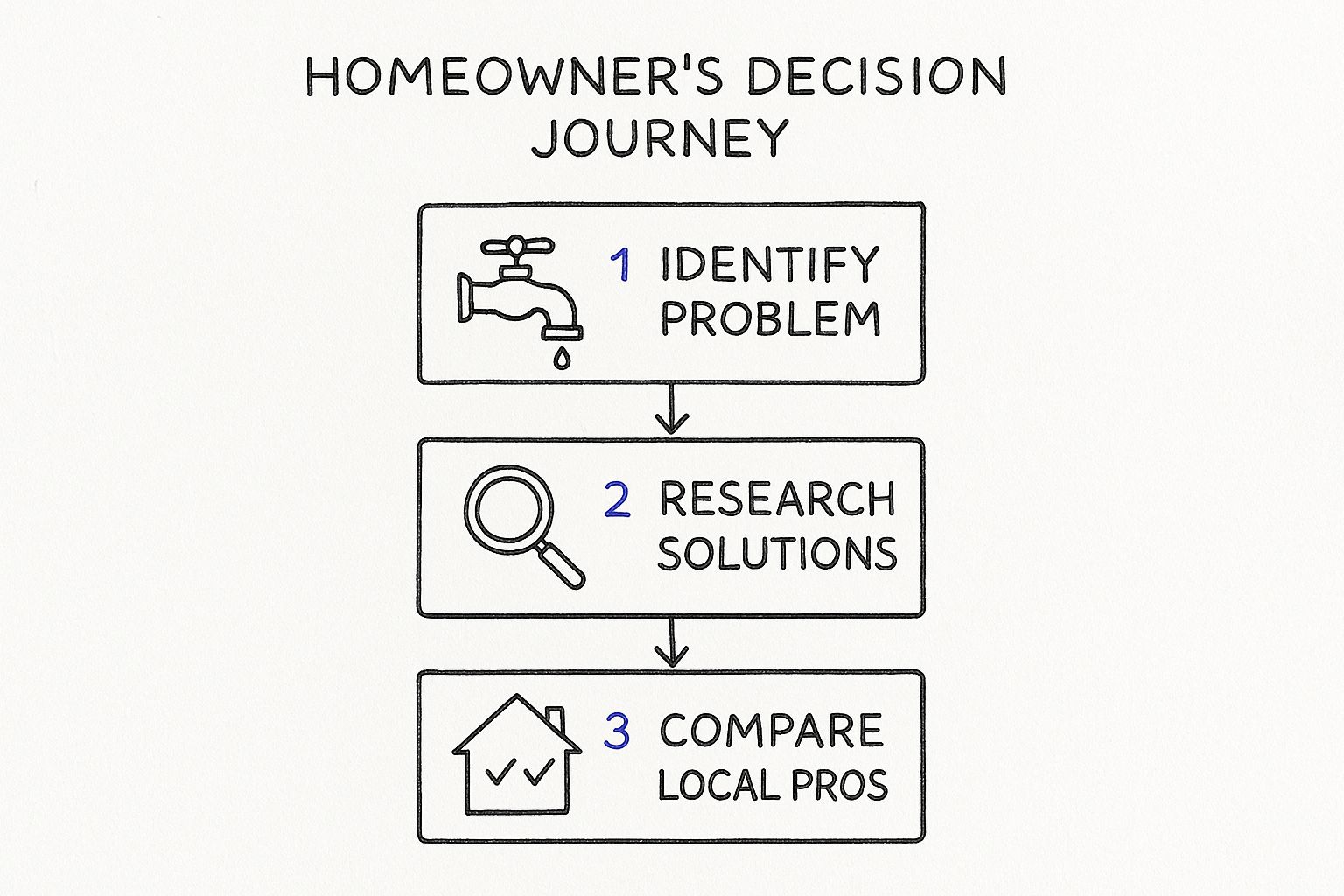 HOMEOWNER'S DECISION JOURNEY

1 IDENTIFY PROBLEM

2 RESEARCH SOLUTIONS

3 COMPARE LOCAL PROS