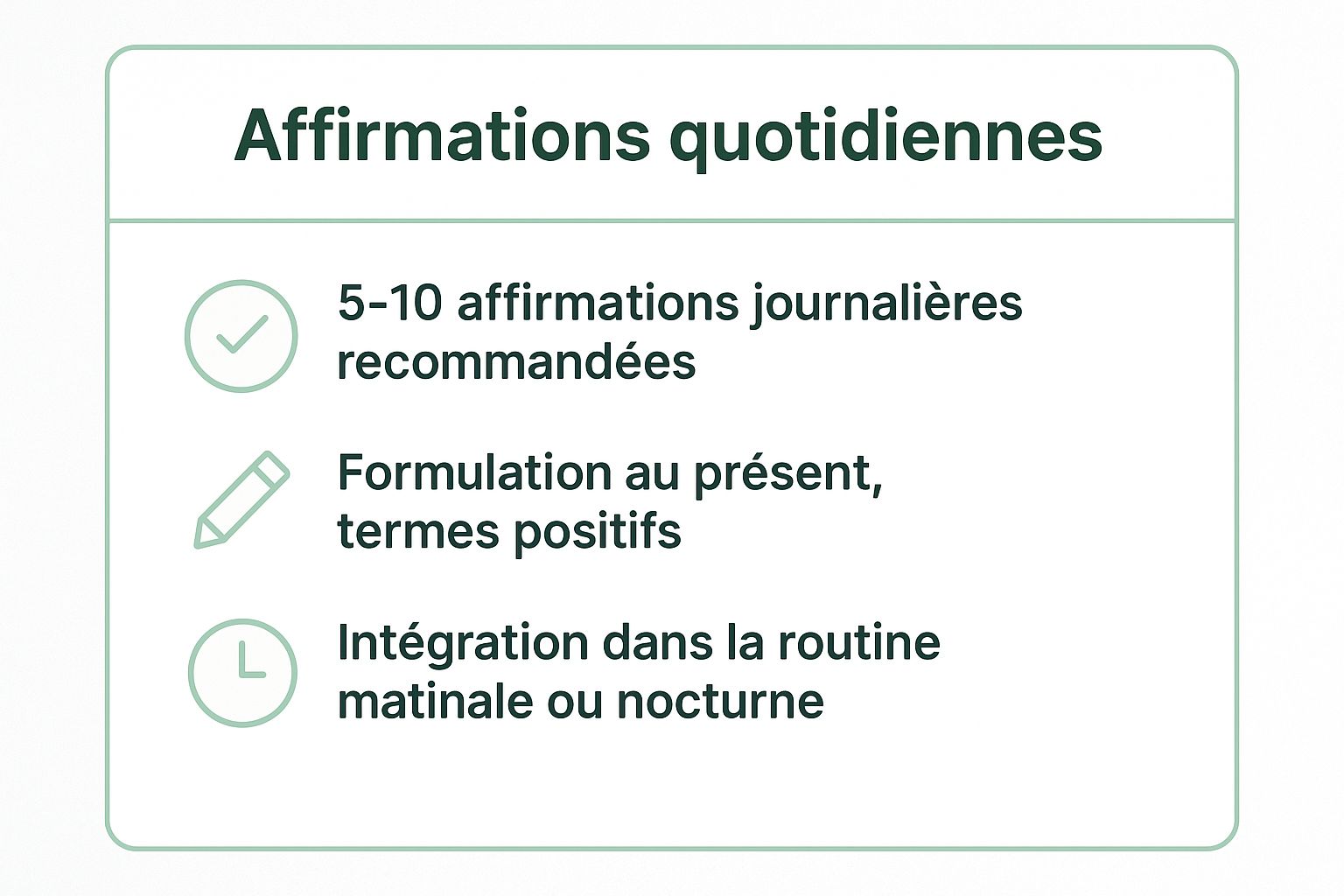 Affirmations quotidiennes

5-10 affirmations journalières recommandées

Formulation au présent, termes positifs

Intégration dans la routine matinale ou nocturne