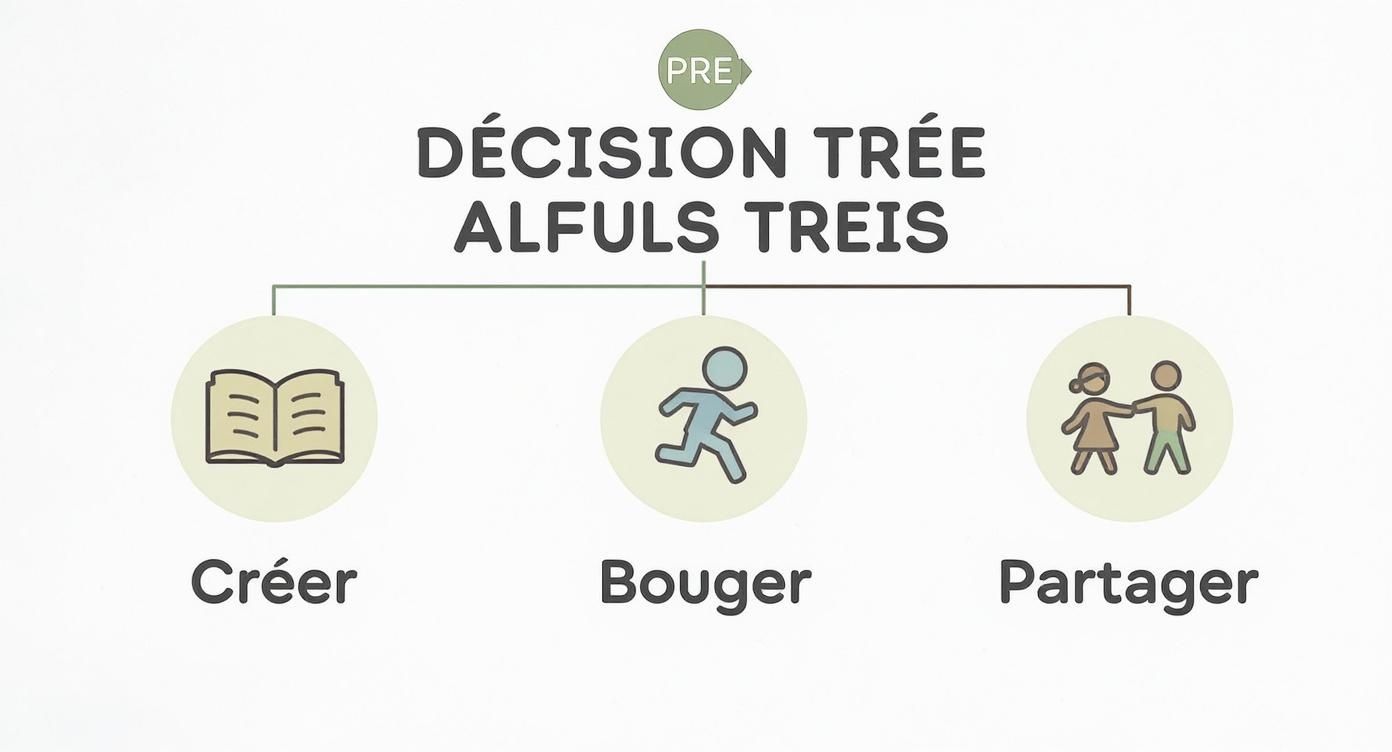 PRE

DÉCISION TRÉE
ALFULS TREIS

Créer

Bouger

Partager