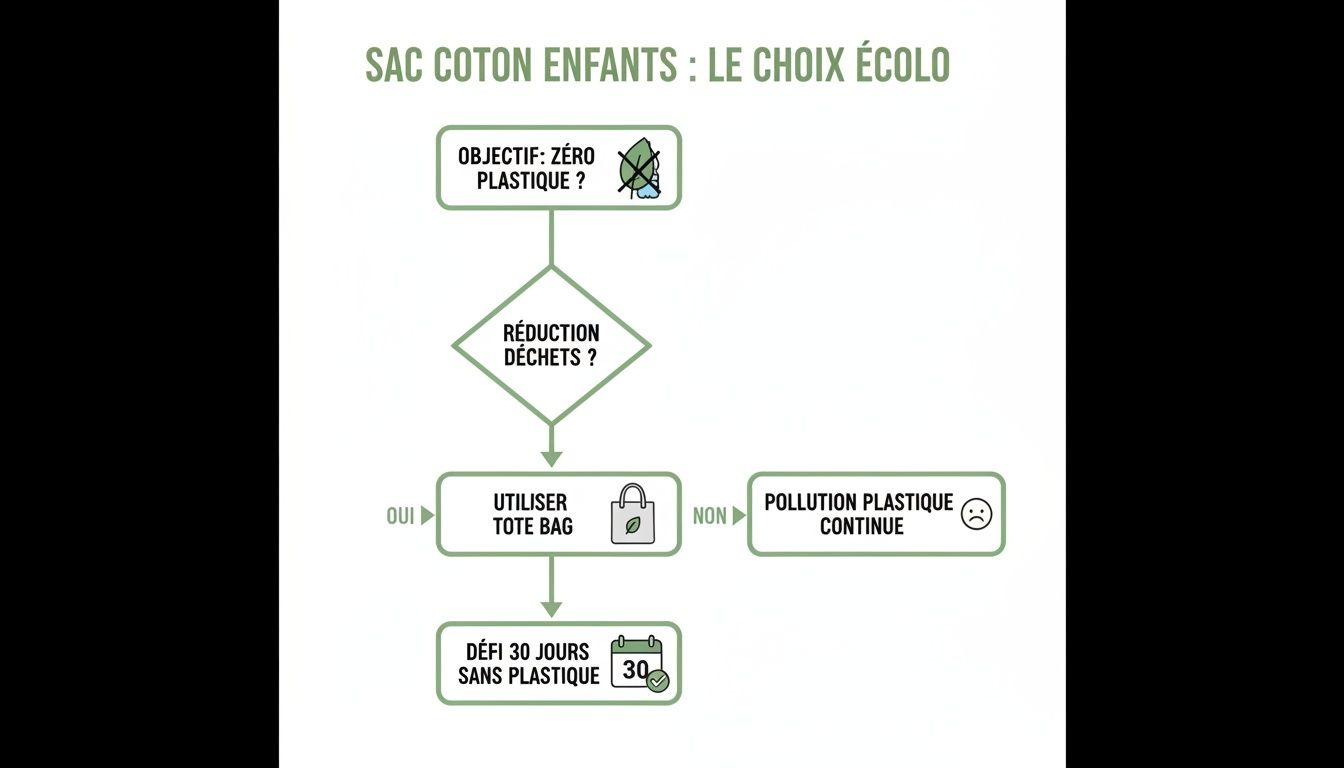 SAC COTON ENFANTS : LE CHOIX ÉCOLO

OBJECTIF: ZÉRO PLASTIQUE ?

RÉDUCTION DÉCHETS ?

OUI

UTILISER TOTE BAG

NON

POLLUTION PLASTIQUE CONTINUE

DÉFI 30 JOURS SANS PLASTIQUE

30