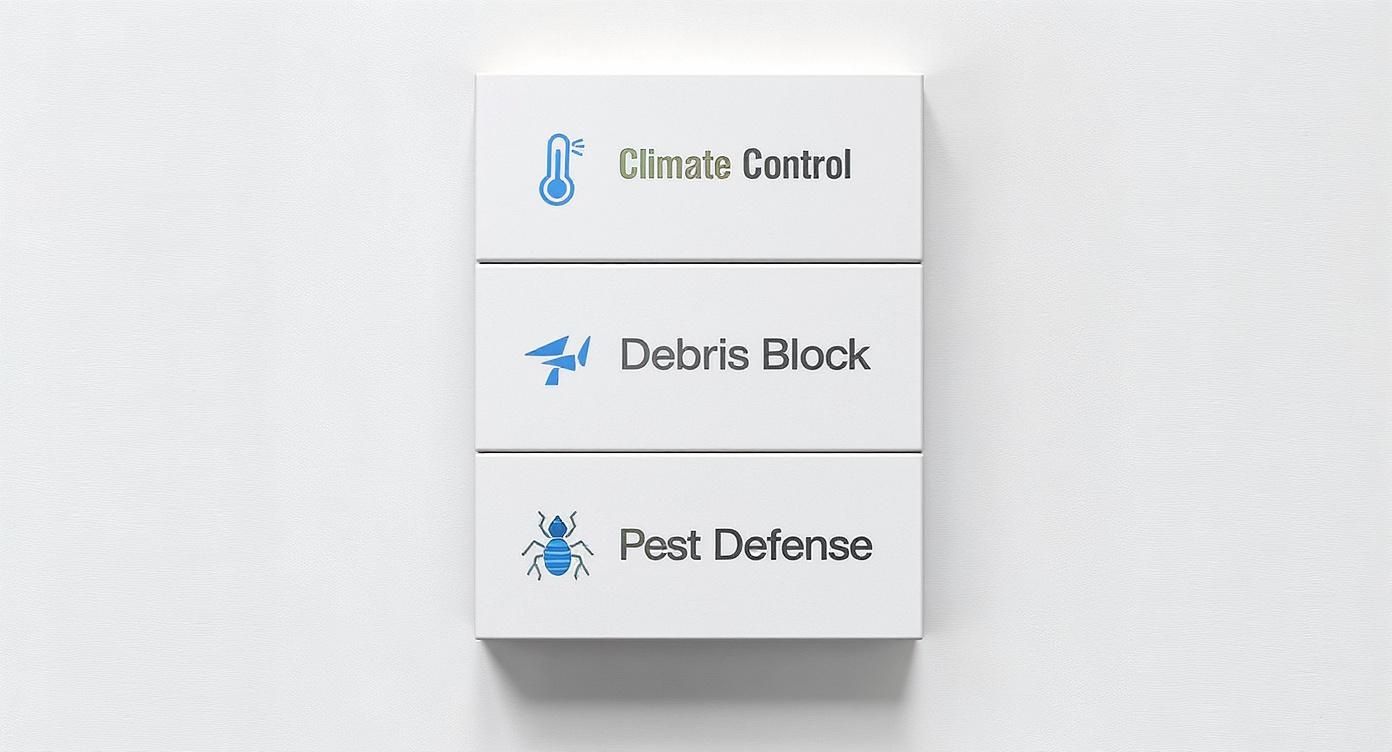 Climate Control

Debris Block

Pest Defense