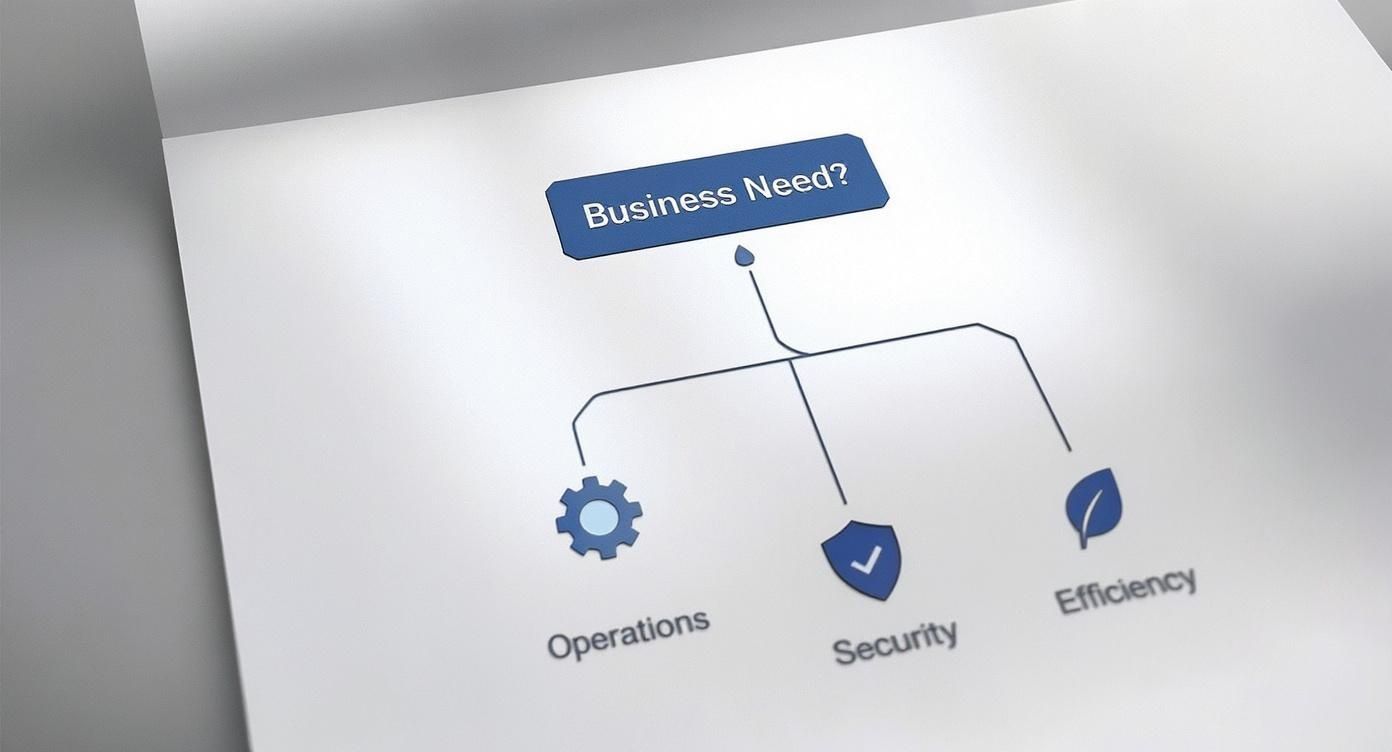 Business Need?

Operations

Security

Efficiency