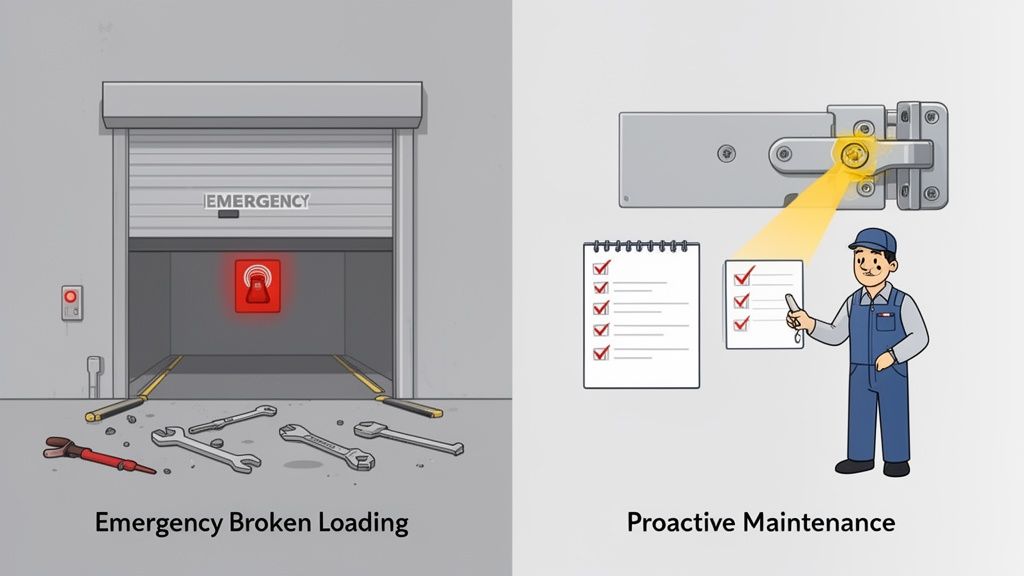 EMERGENCY

Emergency Broken Loading

Proactive Maintenance