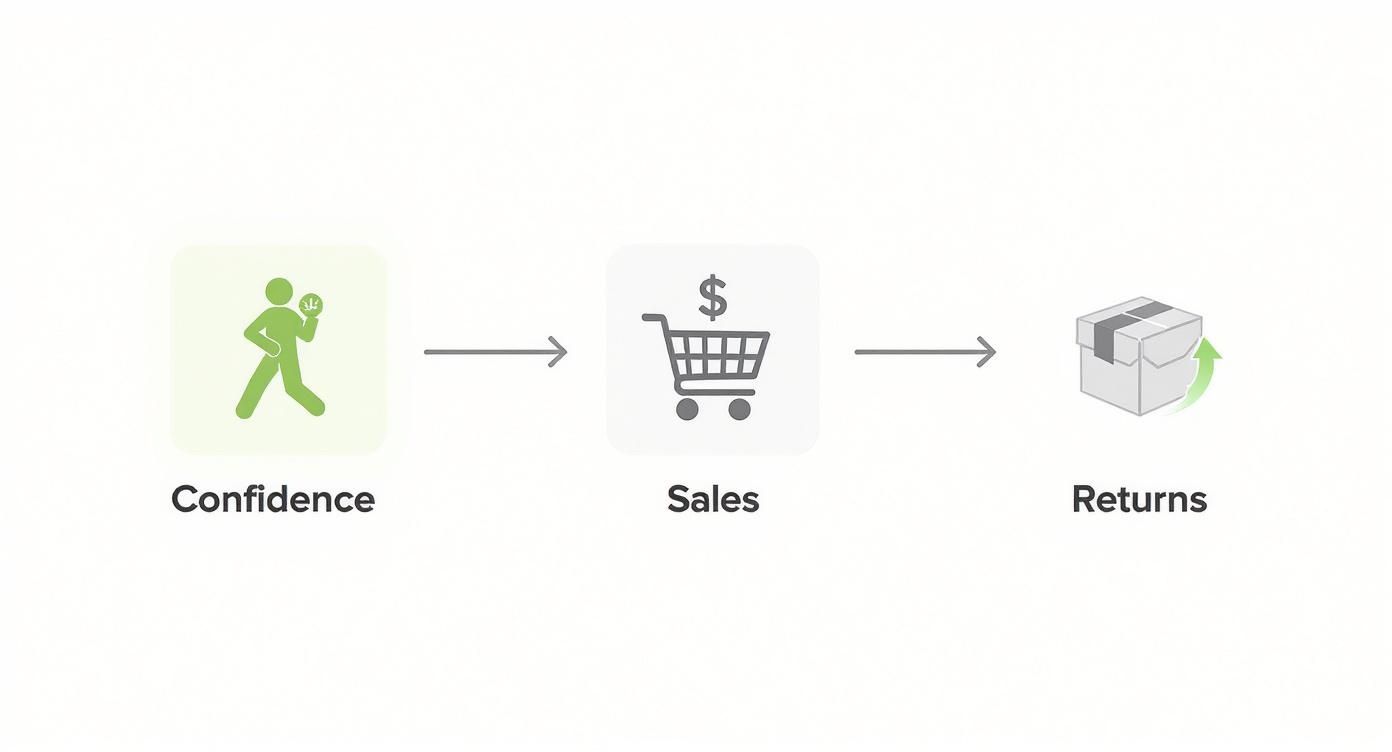 $

Confidence

Sales

Returns