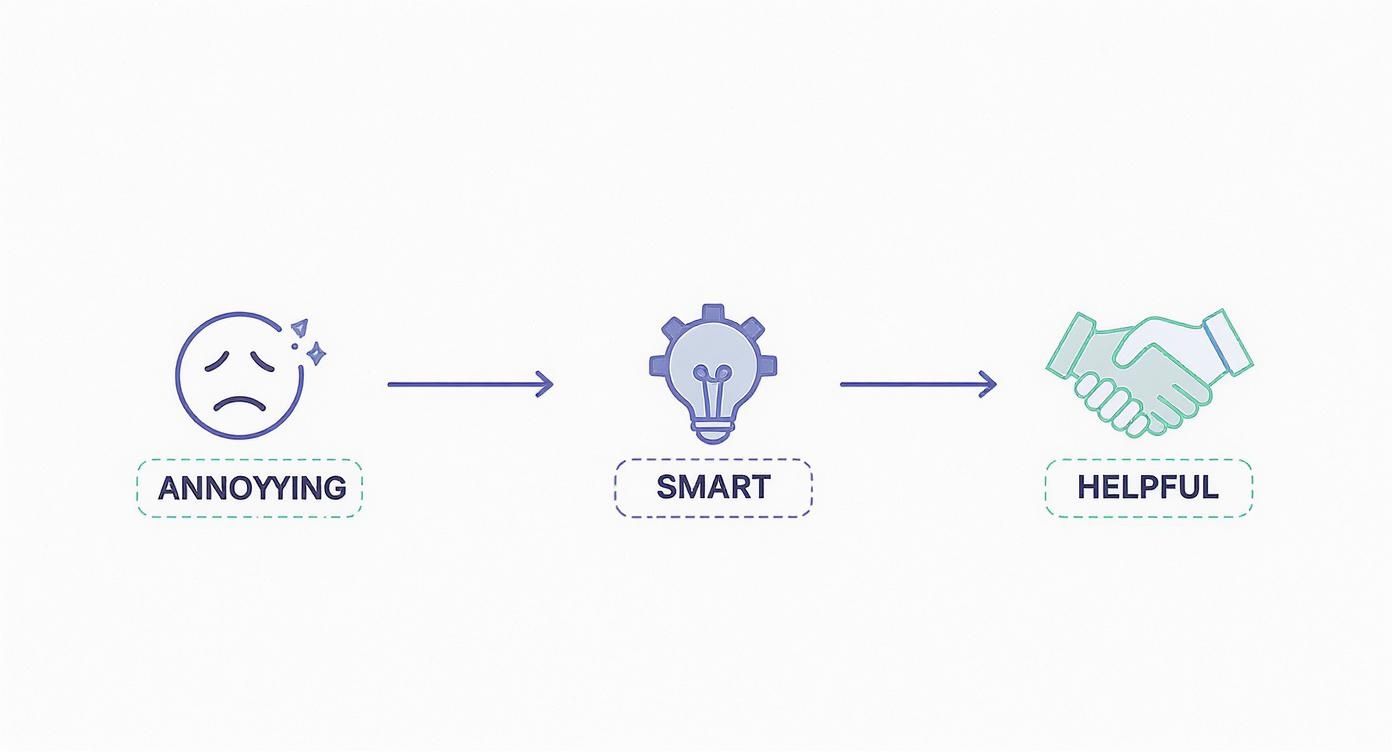 ANNOYYING

SMART

HELPFUL