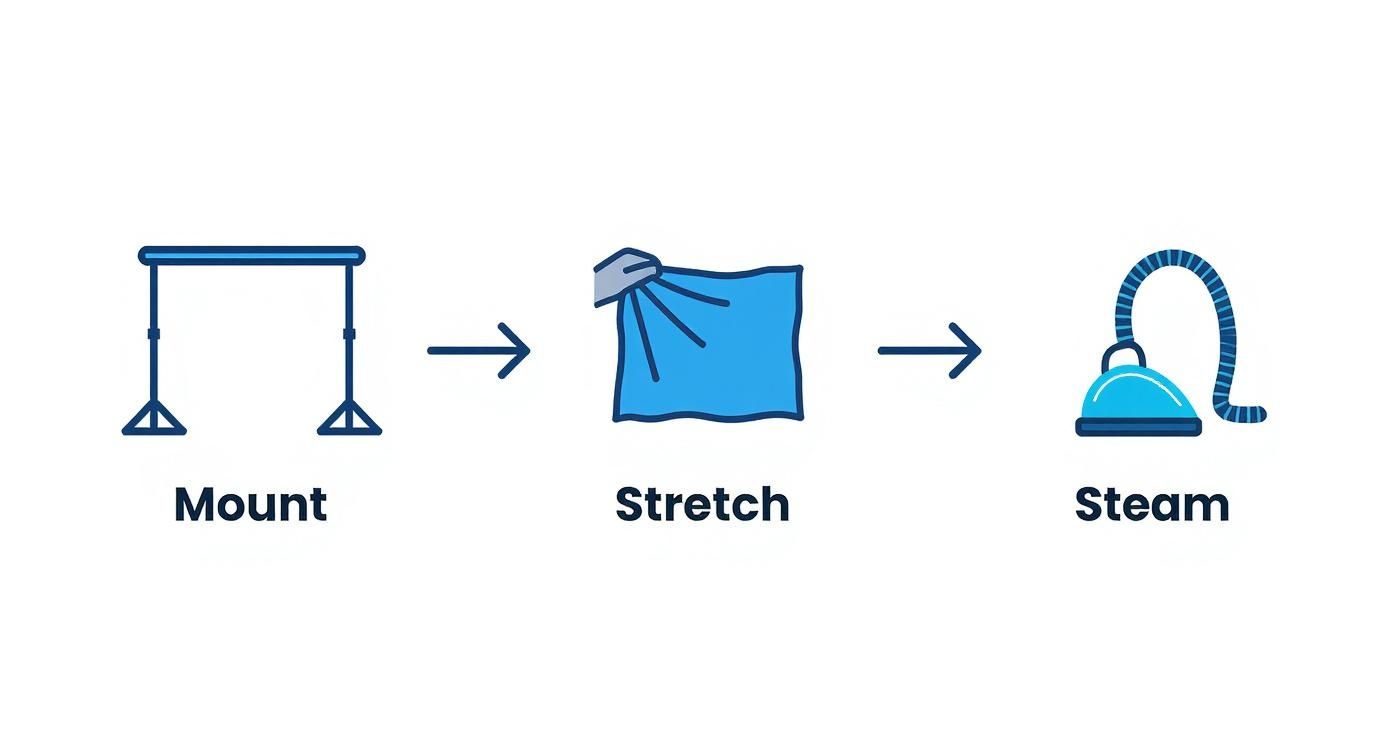 Mount

Stretch

Steam