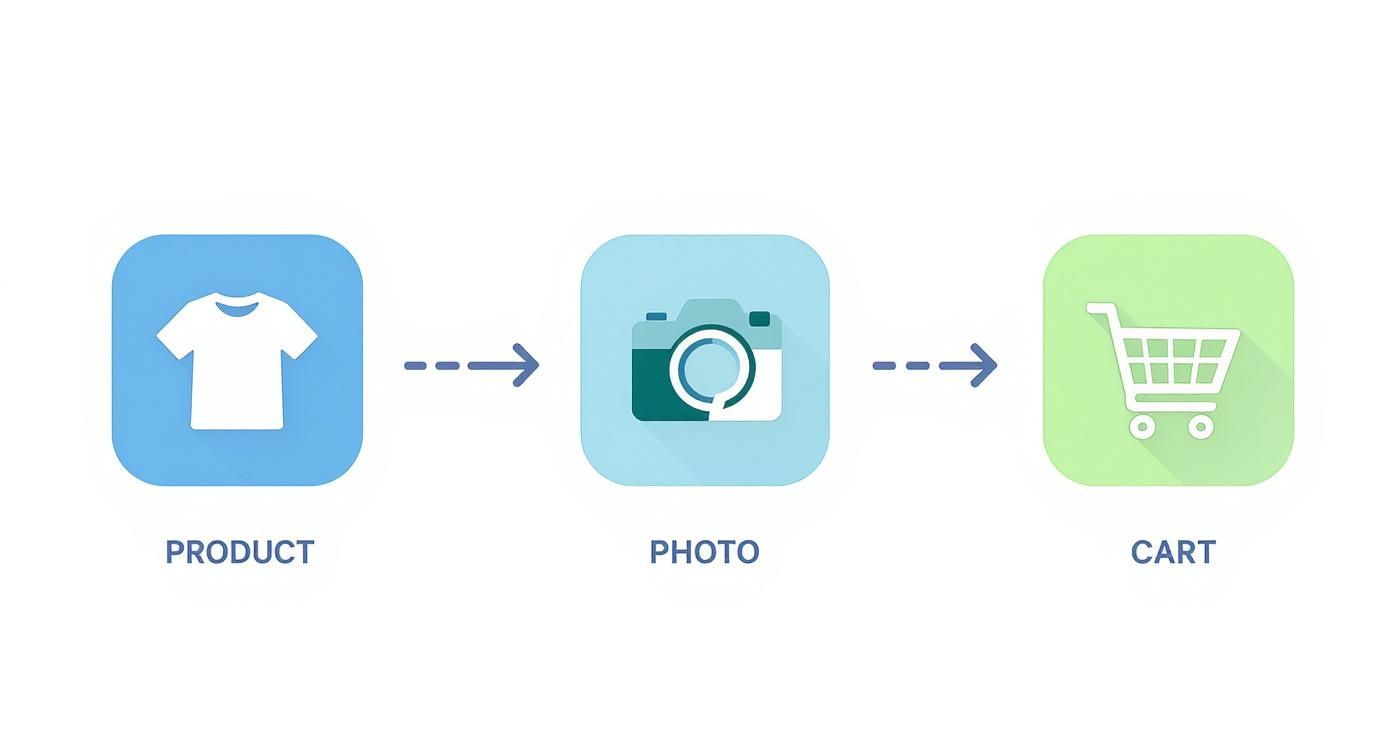 PRODUCT

PHOTO

CART