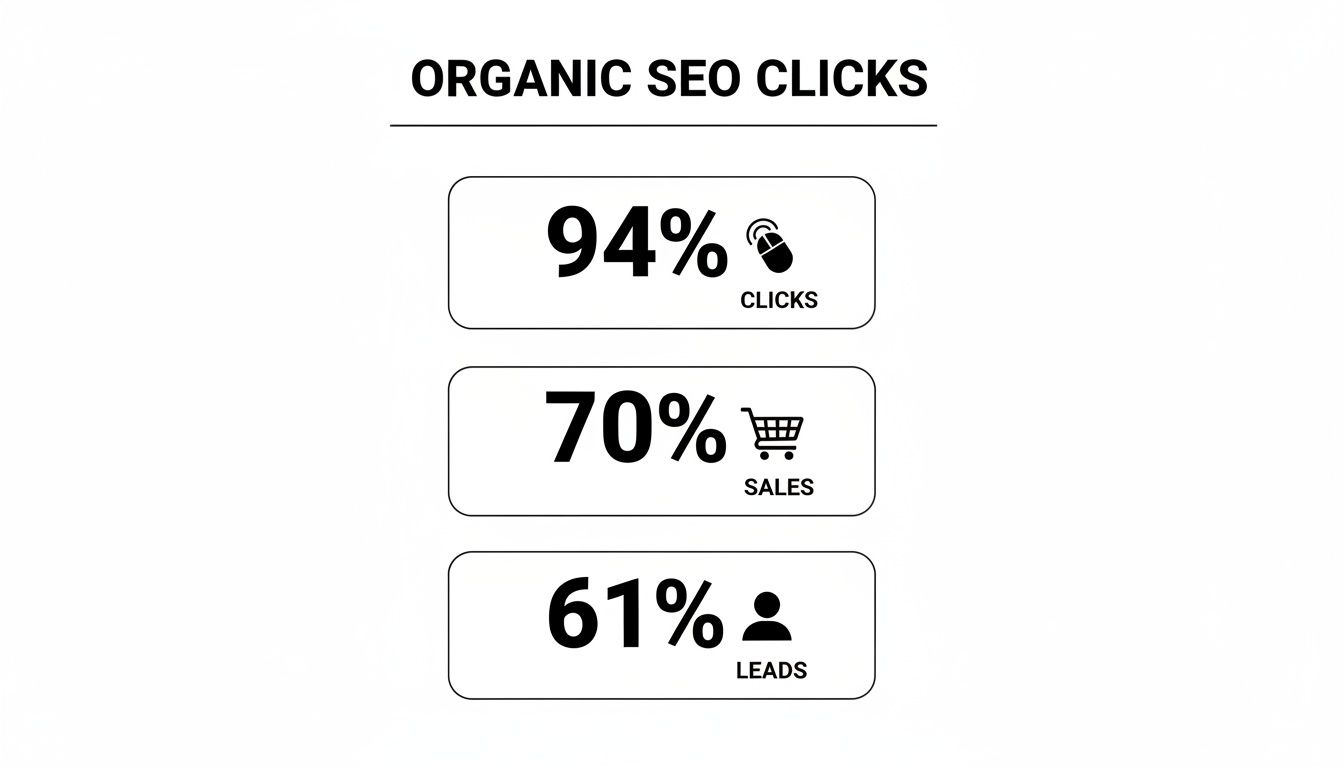 ORGANIC SEO CLICKS

94%
CLICKS

70%
SALES

61%
LEADS